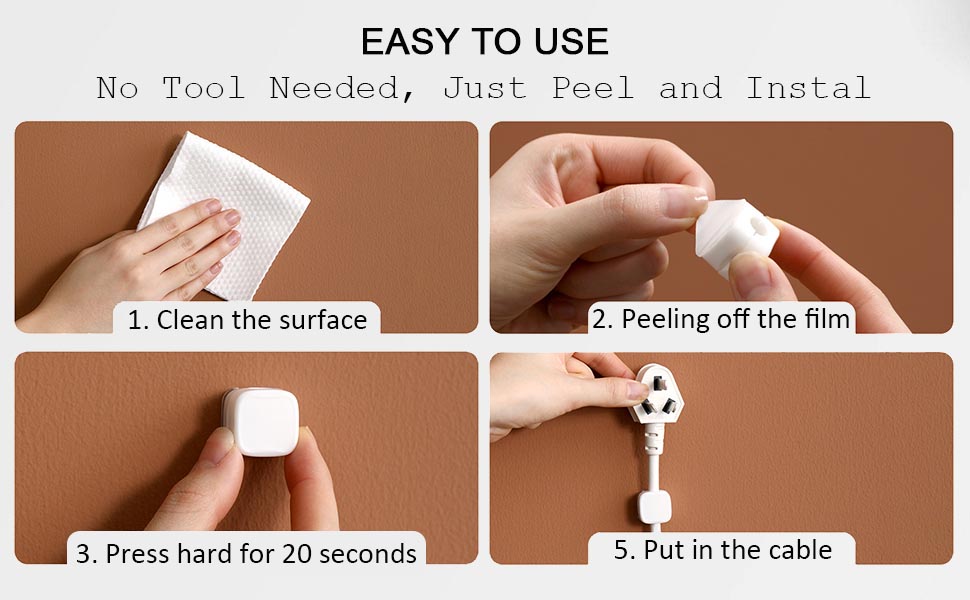 EASY TO USE

No Tool Needed, Just Peel and Instal

1. Clean the surface

2. Peeling off the film

3. Press hard for 20 seconds

5. Put in the cable