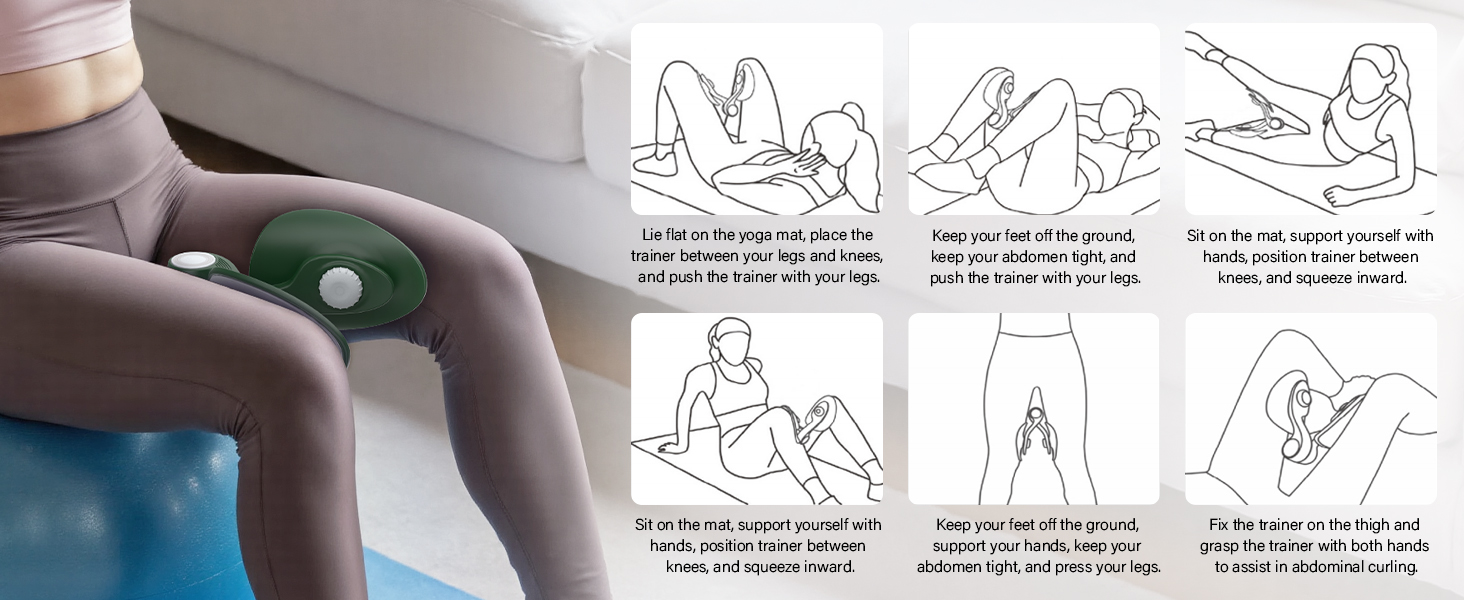 Lie flat on the yoga mat, place the trainer between your legs and knees, and push the trainer with your legs.

Keep your feet off the ground, keep your abdomen tight, and push the trainer with your legs.

Sit on the mat, support yourself with hands, position trainer between knees, and squeeze inward.

Sit on the mat, support yourself with hands, position trainer between knees, and squeeze inward.

Keep your feet off the ground, support your hands, keep your abdomen tight, and press your legs.

Fix the trainer on the thigh and grasp the trainer with both hands to assist in abdominal curling.