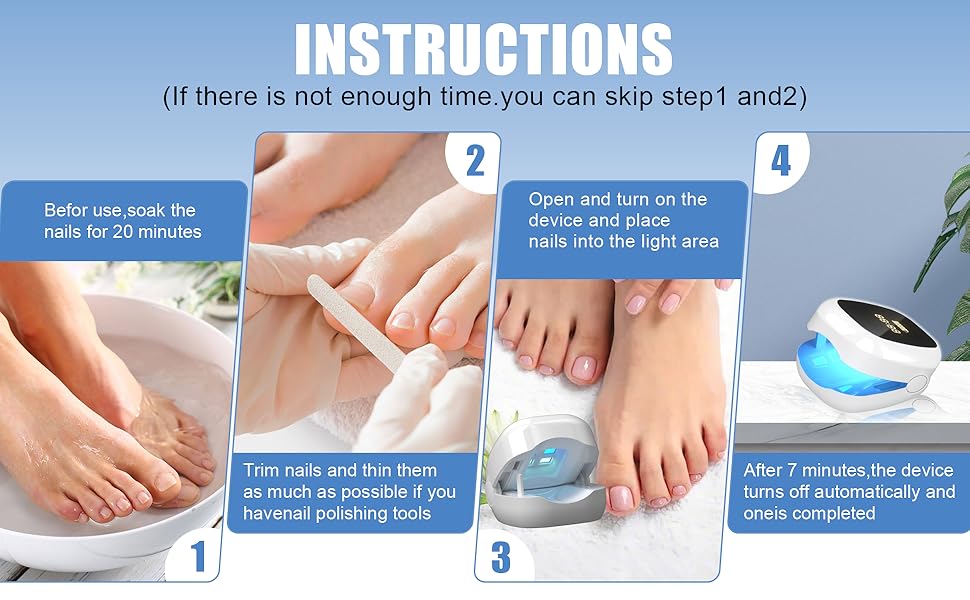 INSTRUCTIONS
(If there is not enough time.you can skip step1 and2)

Befor use,soak the nails for 20 minutes

1

2

Trim nails and thin them as much as possible if you havenail polishing tools

Open and turn on the device and place nails into the light area

3

4

After 7 minutes,the device turns off automatically and oneis completed