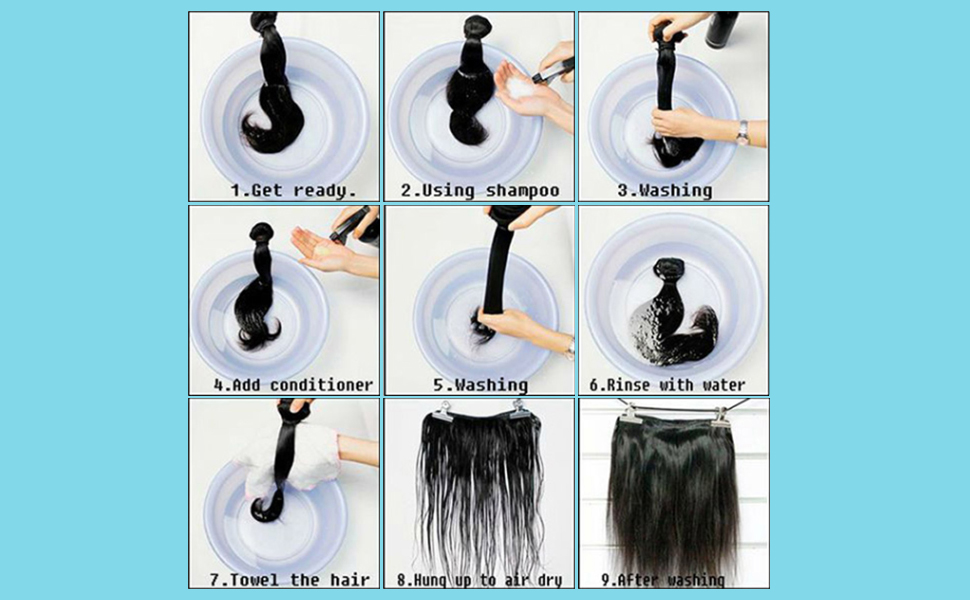 1.Get ready.

2.Using shampoo

3.Washing

4.Add conditioner

5.Washing

6.Rinse with water

7.Towel the hair

8.Hung up to air dry

9.After washing