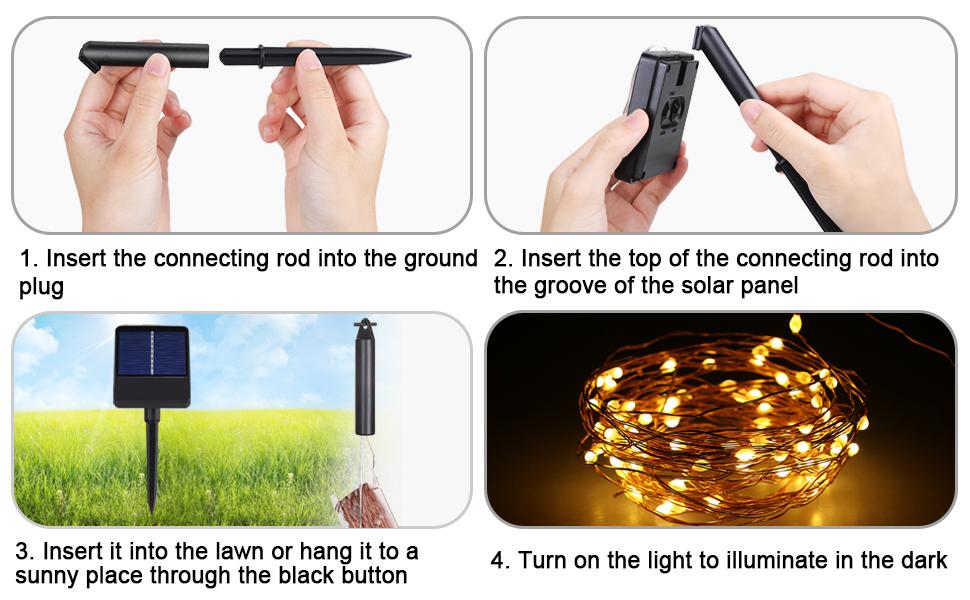 1. Insert the connecting rod into the ground plug

2. Insert the top of the connecting rod into the groove of the solar panel

3. Insert it into the lawn or hang it to a sunny place through the black button

4. Turn on the light to illuminate in the dark