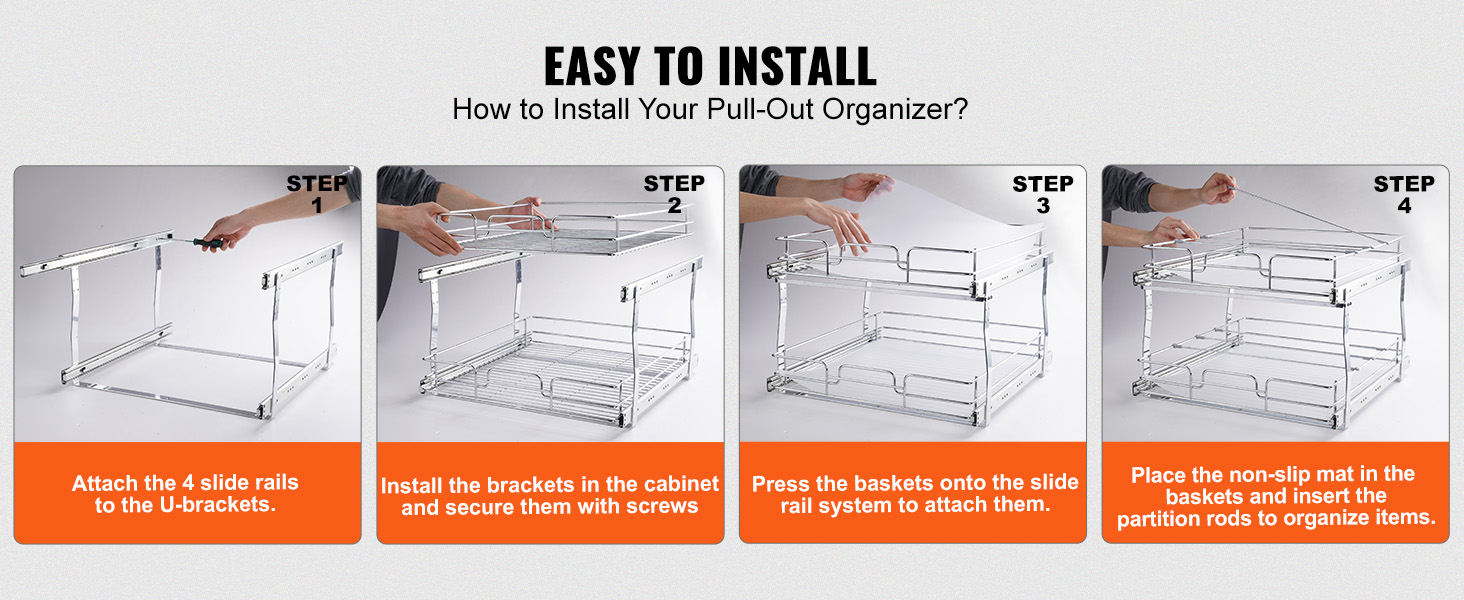 EASY TO INSTALL
How to Install Your Pull-Out Organizer?

STEP 1

Attach the 4 slide rails to the U-brackets.

STEP 2

Install the brackets in the cabinet and secure them with screws

STEP 3

Press the baskets onto the slide rail system to attach them.

STEP 4

Place the non-slip mat in the baskets and insert the partition rods to organize items.