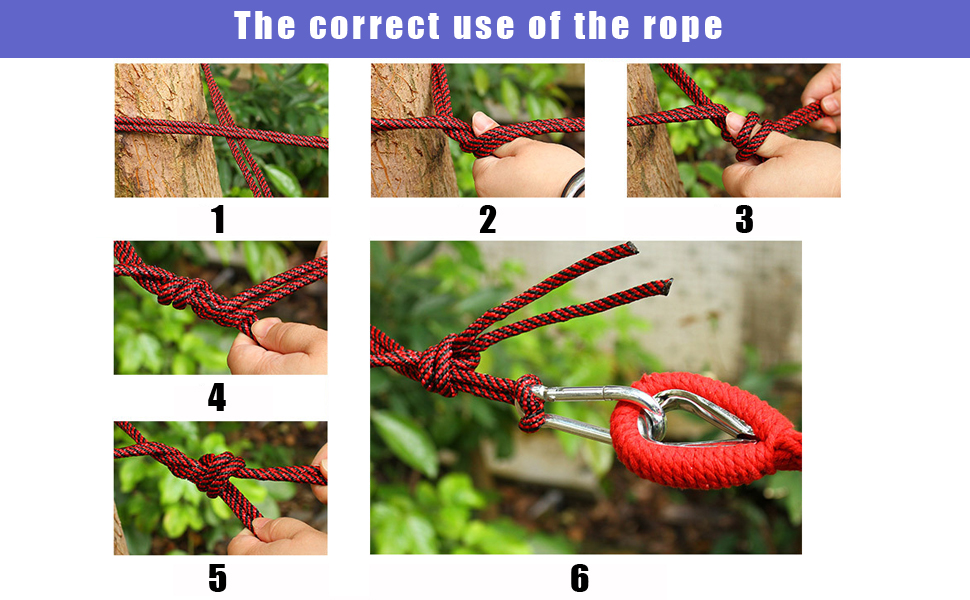 The correct use of the rope

1

2

3

4

5

6