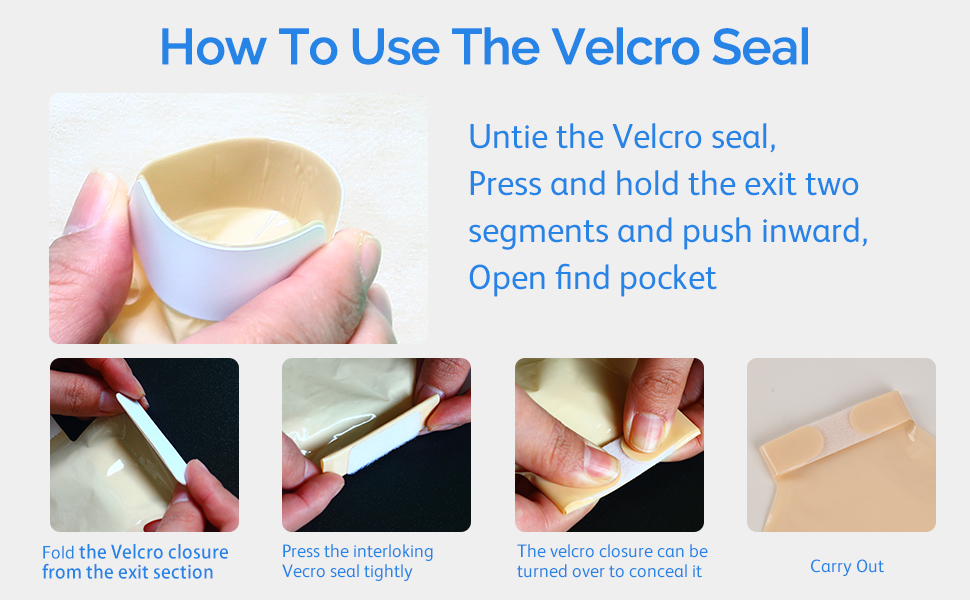 How To Use The Velcro Seal

Untie the Velcro seal,
Press and hold the exit two segments and push inward,
Open find pocket

Fold the Velcro closure from the exit section

Press the interloking Vecro seal tightly

The velcro closure can be turned over to conceal it

Carry Out