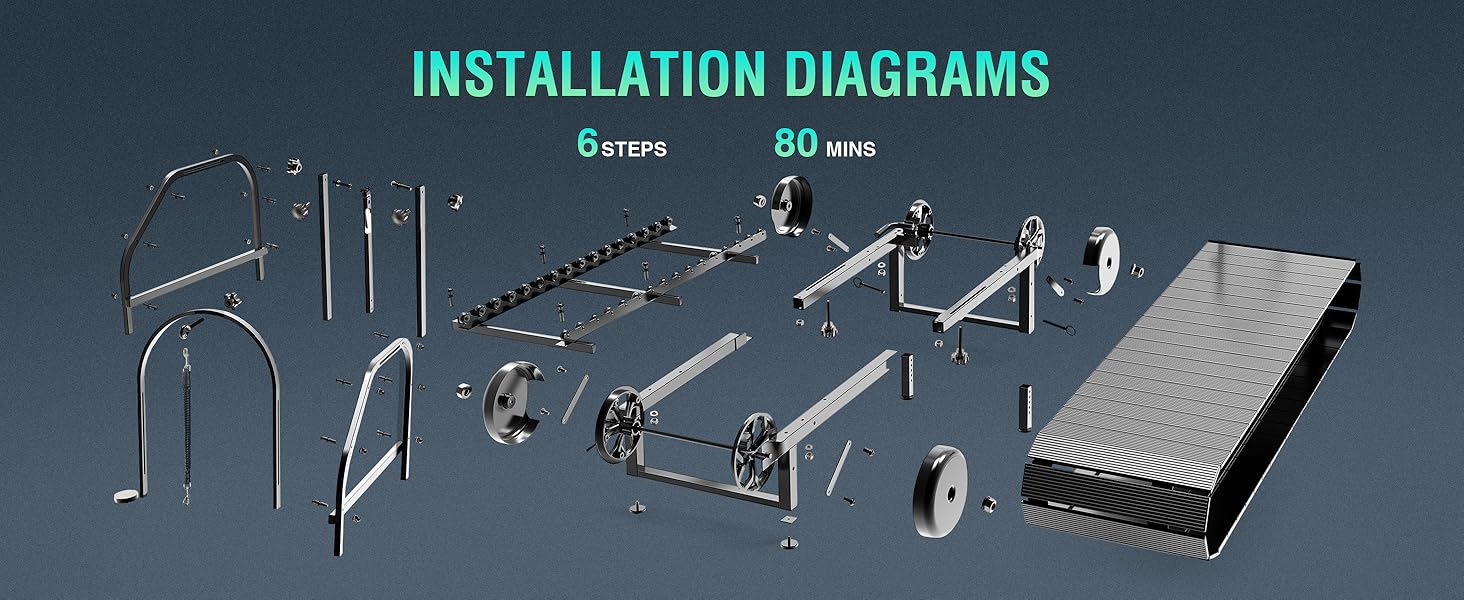 INSTALLATION DIAGRAMS

6 STEPS

80 MINS