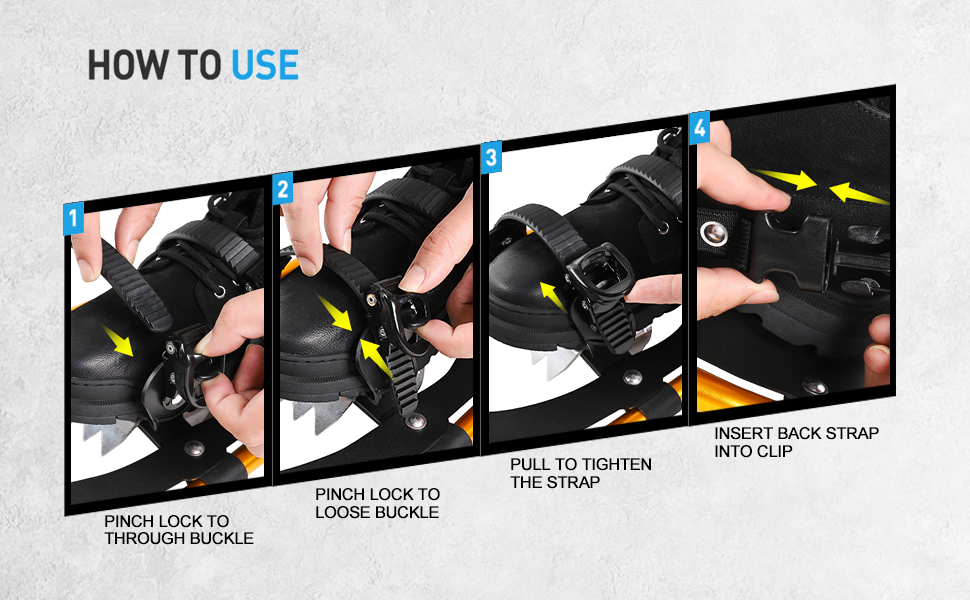 HOW TO USE

1

PINCH LOCK TO THROUGH BUCKLE

2

PINCH LOCK TO LOOSE BUCKLE

3

PULL TO TIGHTEN THE STRAP

4

INSERT BACK STRAP INTO CLIP