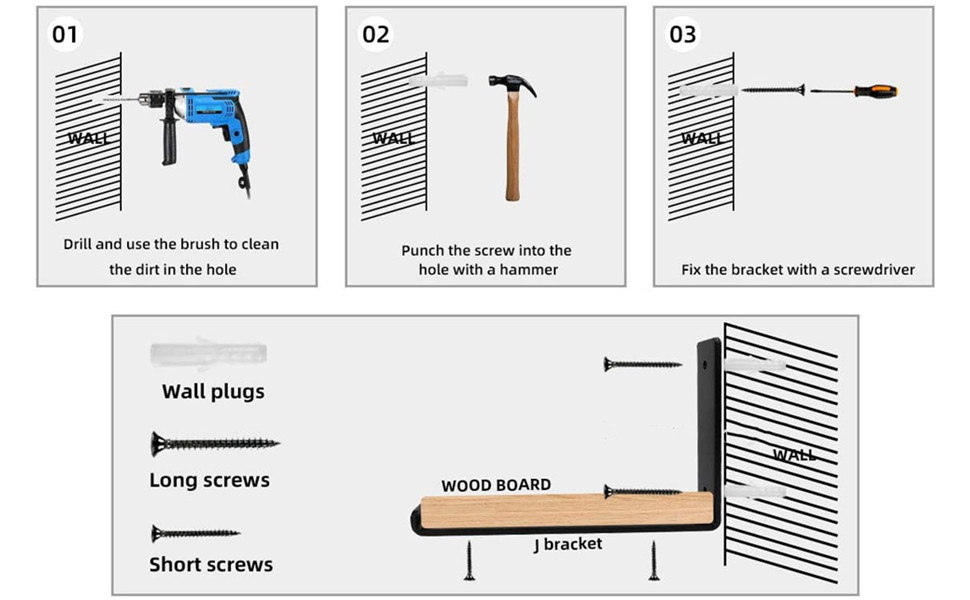 01

WALL

Drill and use the brush to clean the dirt in the hole

02

WALL

Punch the screw into the hole with a hammer

03

WALL

Fix the bracket with a screwdriver

Wall plugs

Long screws

Short screws

WOOD BOARD

J bracket

WALL