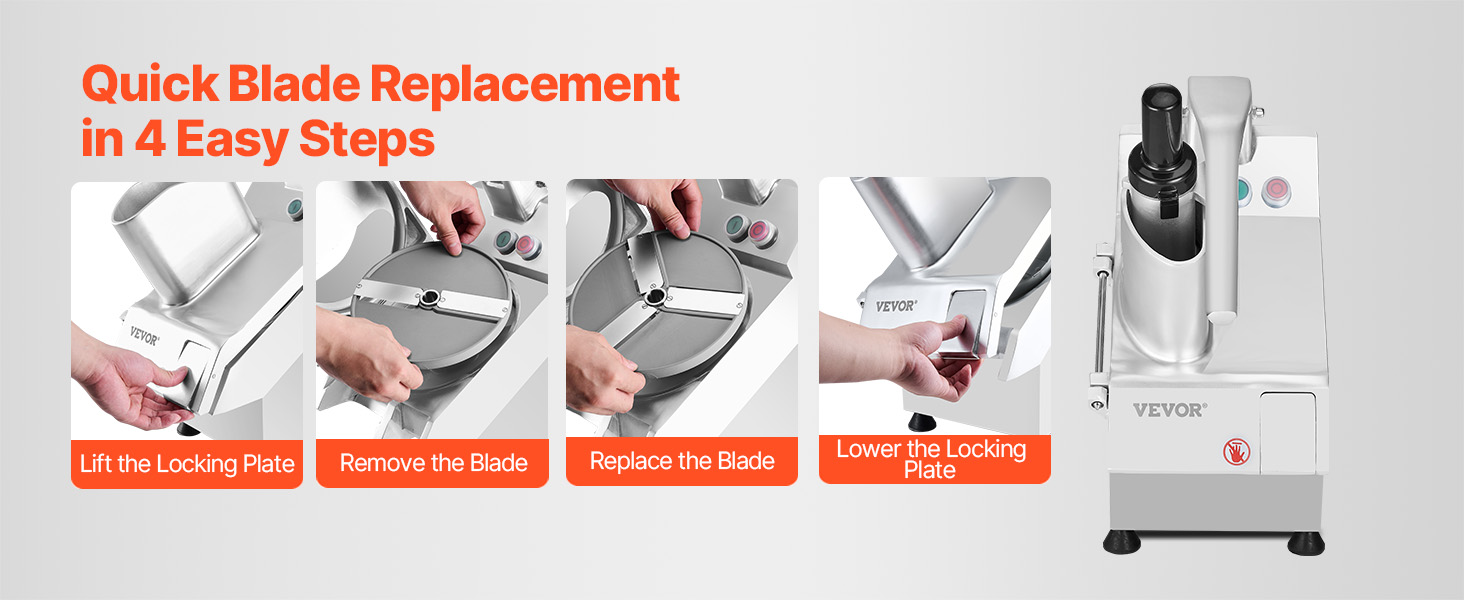 Quick Blade Replacement in 4 Easy Steps

VEVOR®
Lift the Locking Plate

Remove the Blade

Replace the Blade

VEVOR®
Lower the Locking Plate

VEVOR®