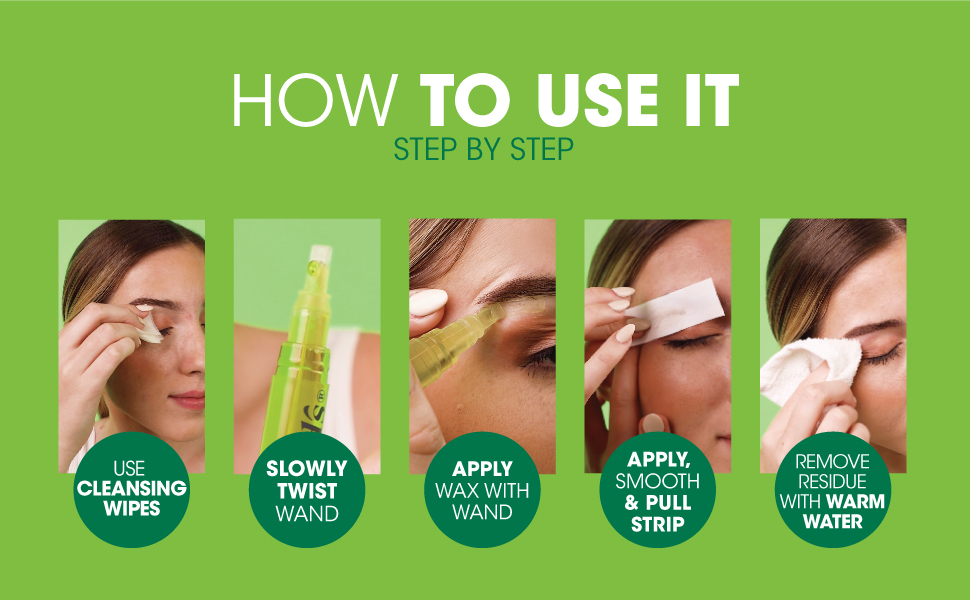 HOW TO USE IT
STEP BY STEP

USE CLEANSING WIPES

SLOWLY TWIST WAND

APPLY WAX WITH WAND

APPLY, SMOOTH & PULL STRIP

REMOVE RESIDUE WITH WARM WATER