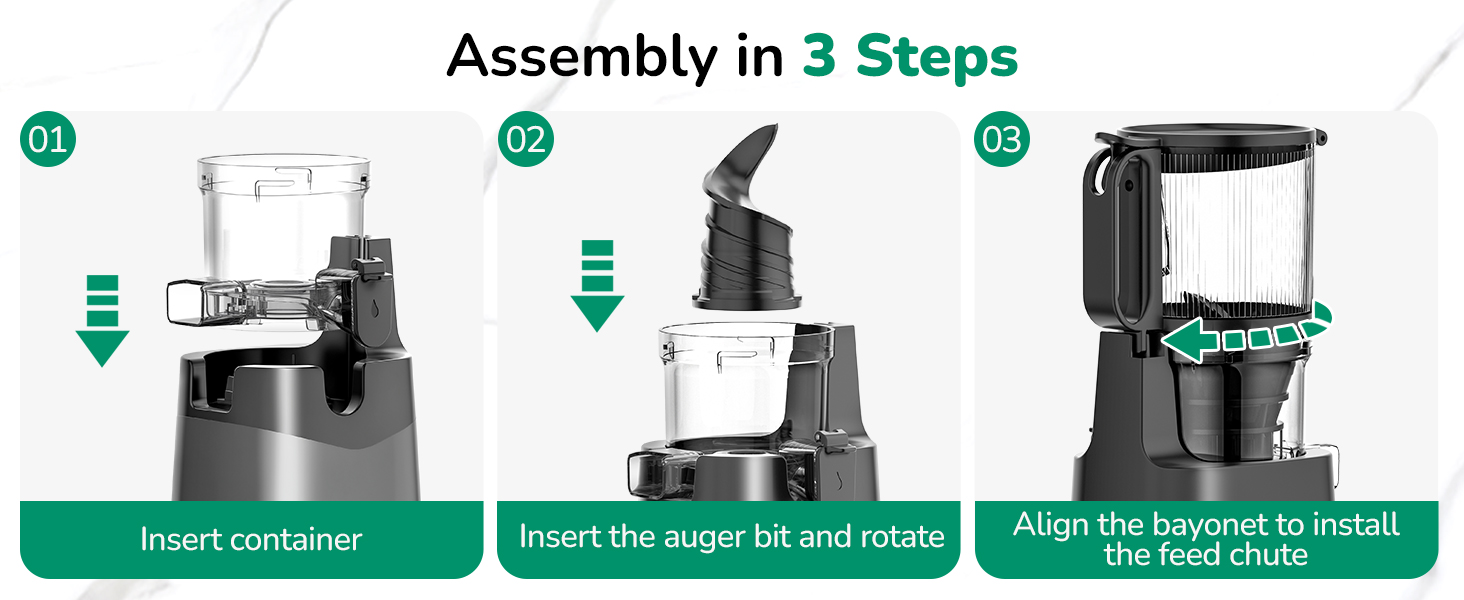 Assembly in 3 Steps

01

Insert container

02

Insert the auger bit and rotate

03

Align the bayonet to install the feed chute