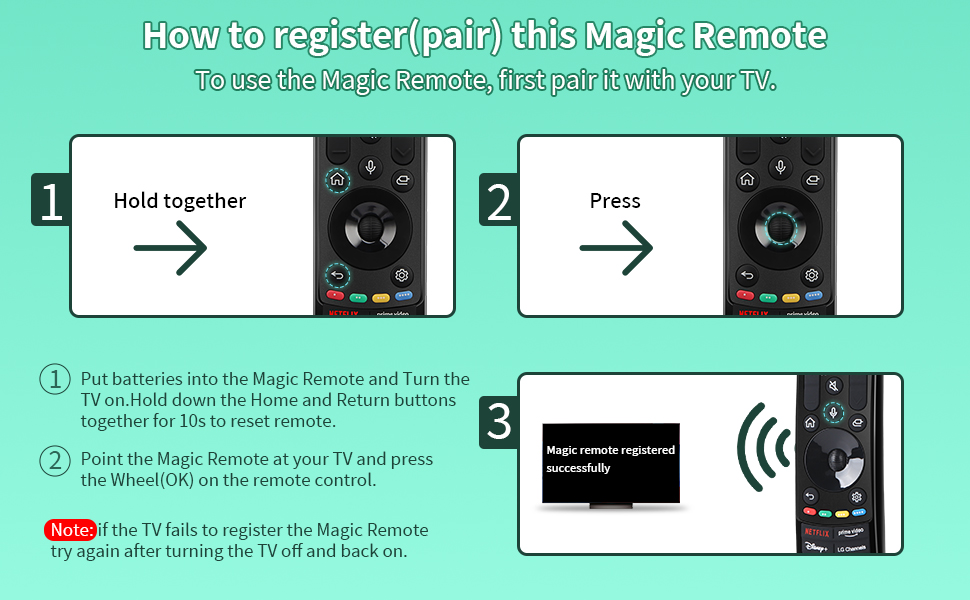 How to register(pair) this Magic Remote

To use the Magic Remote, first pair it with your TV.

1 Hold together

NETFLIX prime video

2 Press

NETFLIX prime video

① Put batteries into the Magic Remote and Turn the TV on.Hold down the Home and Return buttons together for 10s to reset remote.

② Point the Magic Remote at your TV and press the Wheel(OK) on the remote control.

Note: if the TV fails to register the Magic Remote try again after turning the TV off and back on.

3

Magic remote registered successfully

NETFLIX prime video Disney+ LG Channels