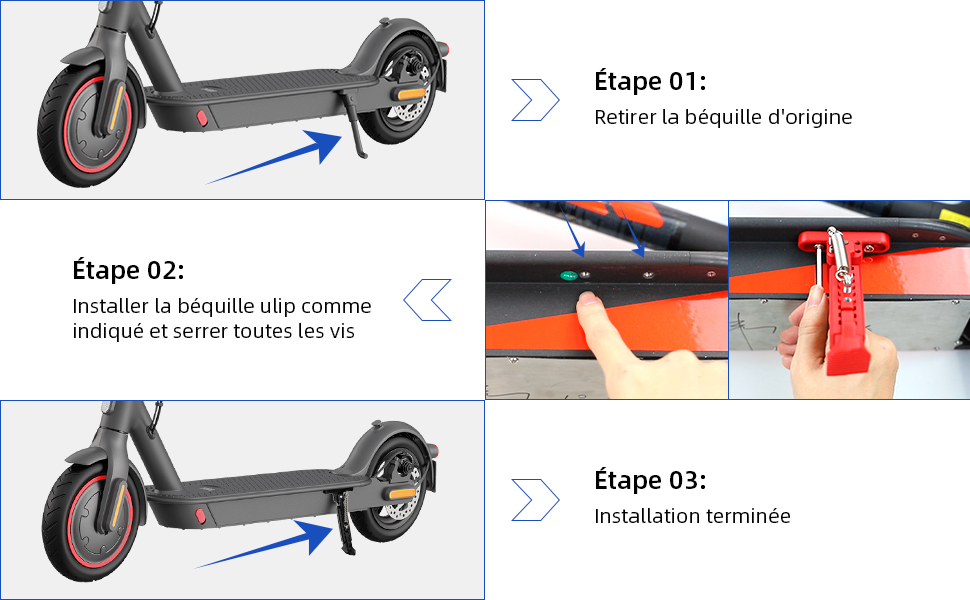 Étape 01:
Retirer la béquille d'origine

Étape 02:
Installer la béquille ulip comme indiqué et serrer toutes les vis

Étape 03:
Installation terminée