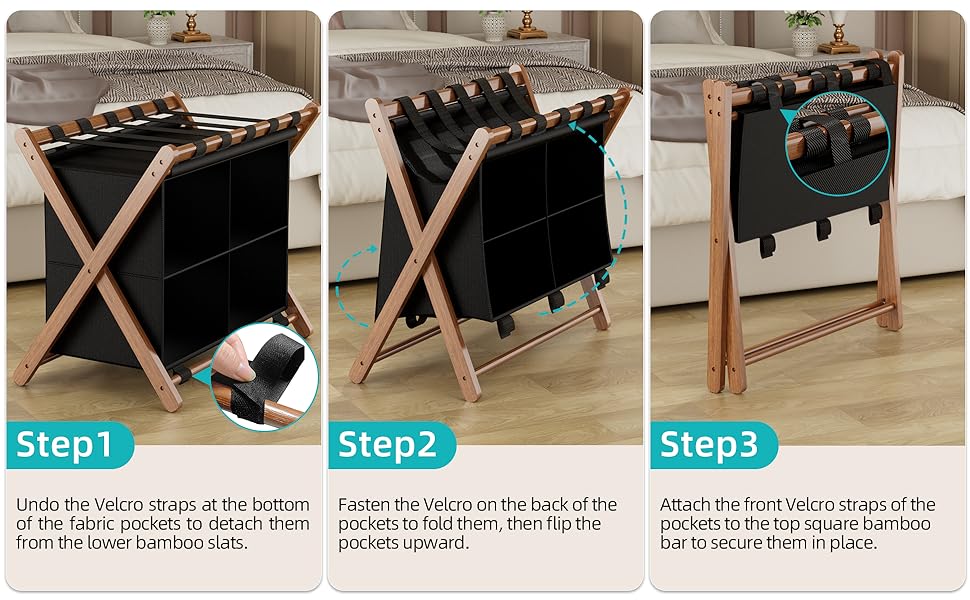 Step1

Undo the Velcro straps at the bottom of the fabric pockets to detach them from the lower bamboo slats.

Step2

Fasten the Velcro on the back of the pockets to fold them, then flip the pockets upward.

Step3

Attach the front Velcro straps of the pockets to the top square bamboo bar to secure them in place.