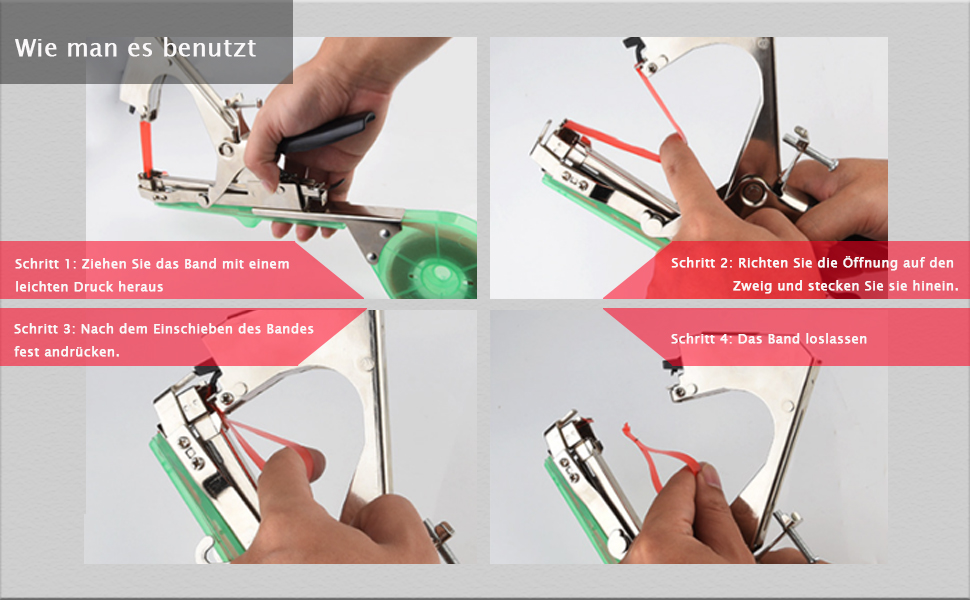 Wie man es benutzt

Schritt 1: Ziehen Sie das Band mit einem leichten Druck heraus

Schritt 2: Richten Sie die Öffnung auf den Zweig und stecken Sie sie hinein.

Schritt 3: Nach dem Einschieben des Bandes fest andrücken.

Schritt 4: Das Band loslassen