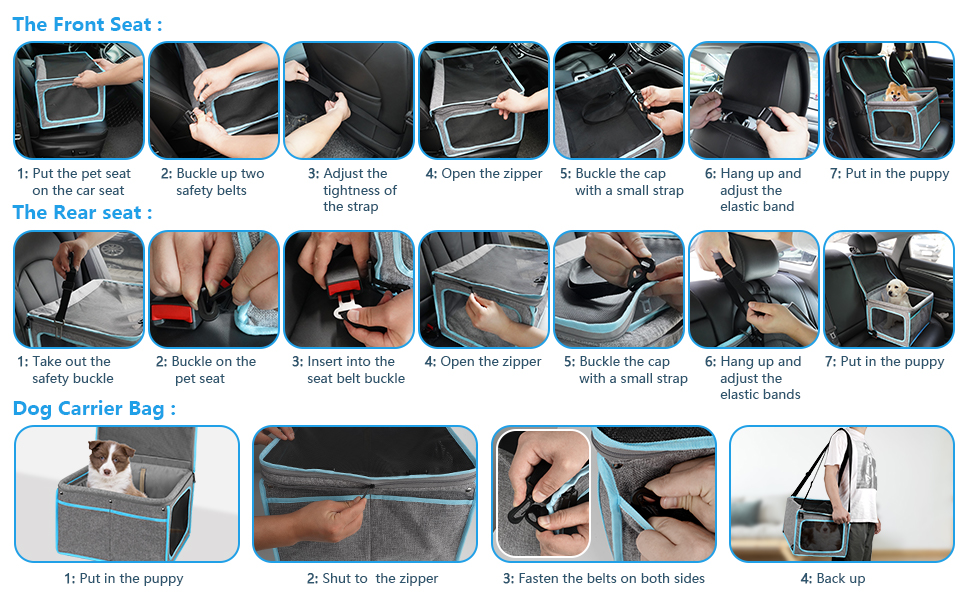 The Front Seat :

1: Put the pet seat on the car seat

2: Buckle up two safety belts

3: Adjust the tightness of the strap

4: Open the zipper

5: Buckle the cap with a small strap

6: Hang up and adjust the elastic band

7: Put in the puppy

The Rear seat :

1: Take out the safety buckle

2: Buckle on the pet seat

3: Insert into the seat belt buckle

4: Open the zipper

5: Buckle the cap with a small strap

6: Hang up and adjust the elastic bands

7: Put in the puppy

Dog Carrier Bag :

1: Put in the puppy

2: Shut to the zipper

3: Fasten the belts on both sides

4: Back up