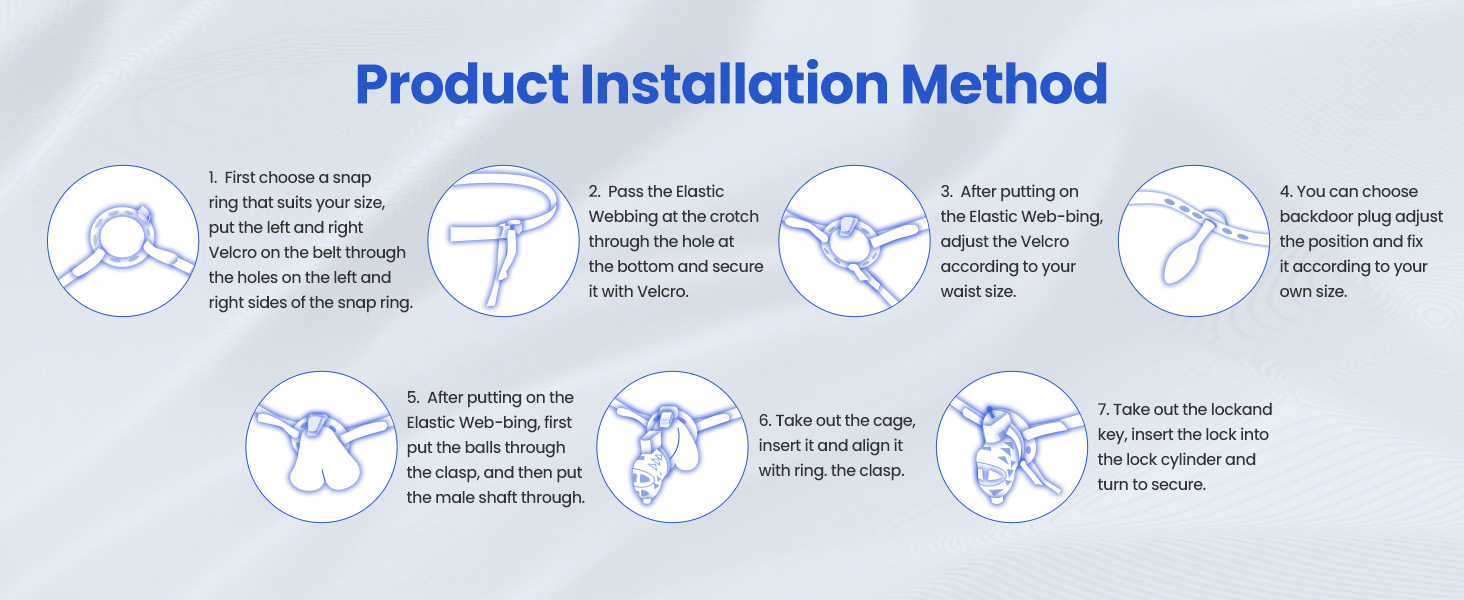 Product Installation Method

1. First choose a snap ring that suits your size, put the left and right Velcro on the belt through the holes on the left and right sides of the snap ring.

2. Pass the Elastic Webbing at the crotch through the hole at the bottom and secure it with Velcro.

3. After putting on the Elastic Web-bing, adjust the Velcro according to your waist size.

4. You can choose backdoor plug adjust the position and fix it according to your own size.

5. After putting on the Elastic Web-bing, first put the balls through the clasp, and then put the male shaft through.

6. Take out the cage, insert it and align it with ring. the clasp.

7. Take out the lockand key, insert the lock into the lock cylinder and turn to secure.