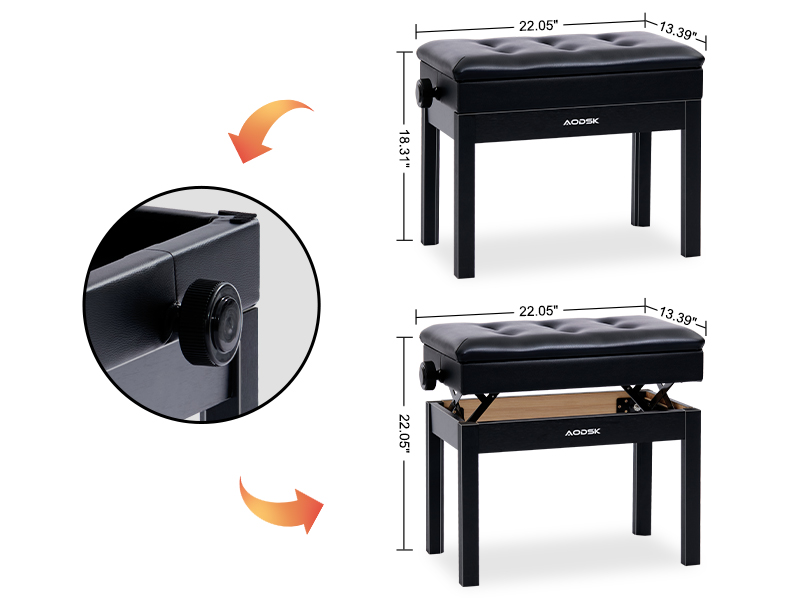 22.05"
13.39"
18.31"
AODSK

22.05"
13.39"
22.05"
AODSK