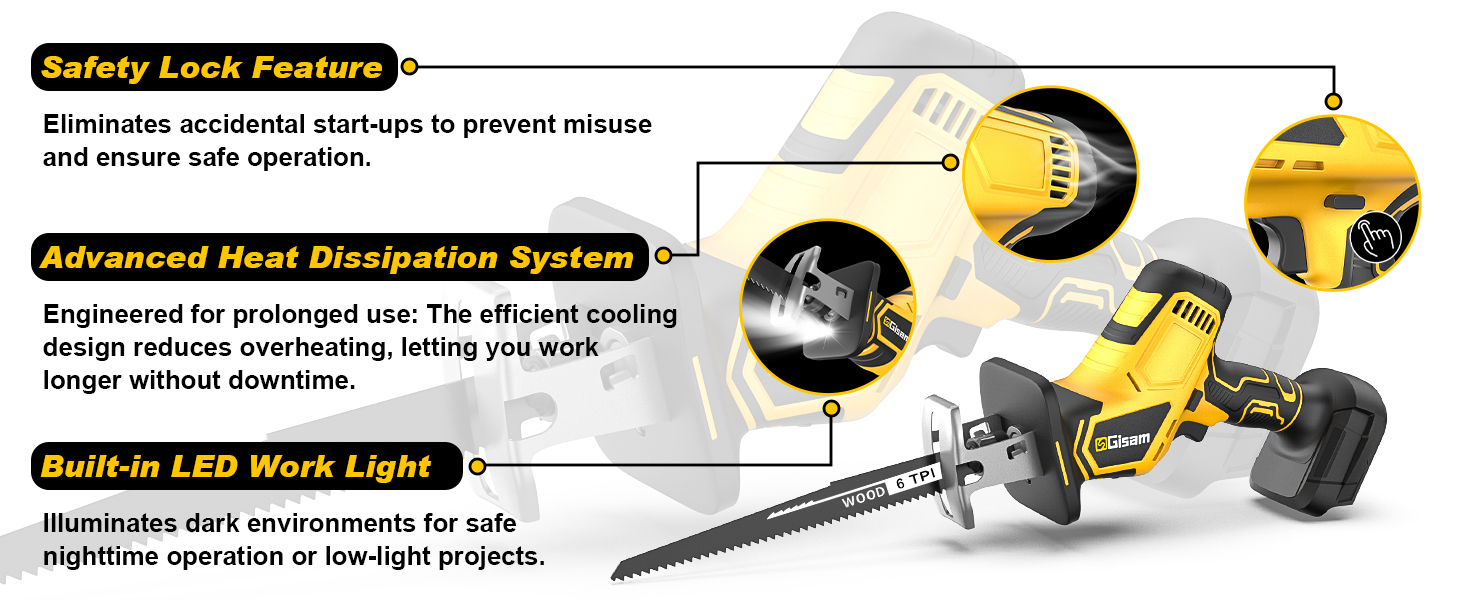 Safety Lock Feature

Eliminates accidental start-ups to prevent misuse and ensure safe operation.

Advanced Heat Dissipation System

Engineered for prolonged use: The efficient cooling design reduces overheating, letting you work longer without downtime.

Built-in LED Work Light

Illuminates dark environments for safe nighttime operation or low-light projects.

Gisam

Gisam

WOOD 6 TPI