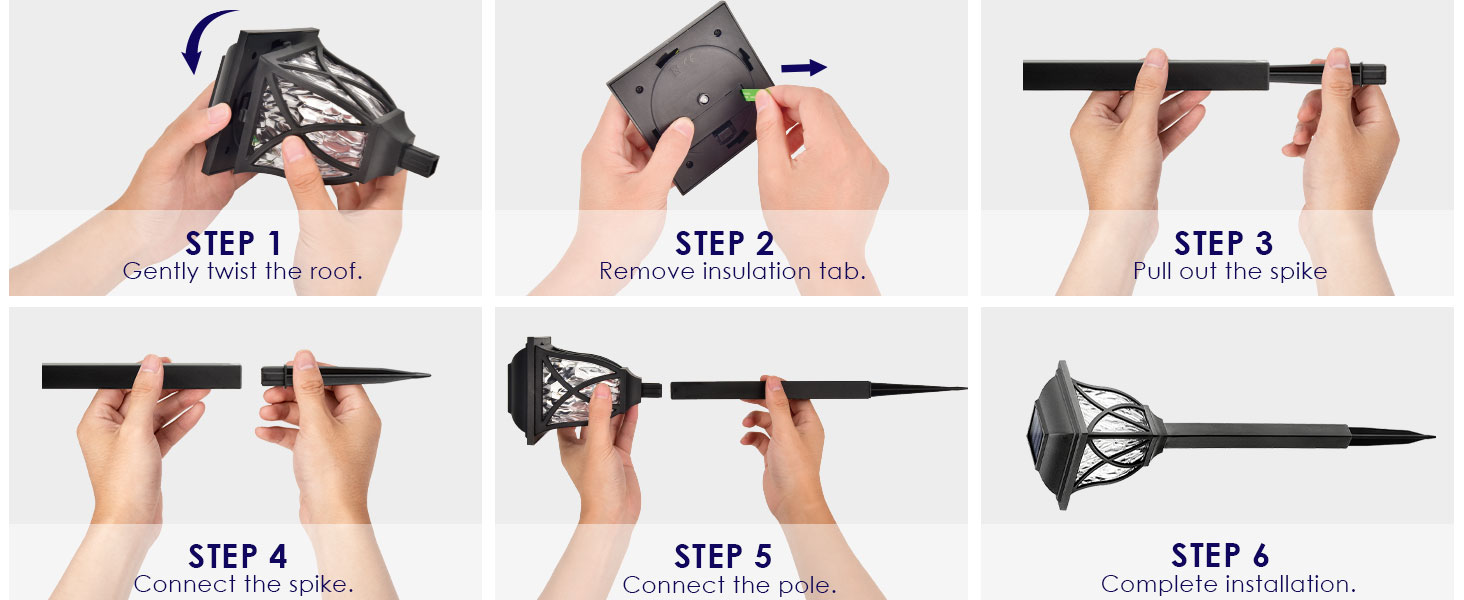 STEP 1
Gently twist the roof.

STEP 2
Remove insulation tab.

STEP 3
Pull out the spike

STEP 4
Connect the spike.

STEP 5
Connect the pole.

STEP 6
Complete installation.