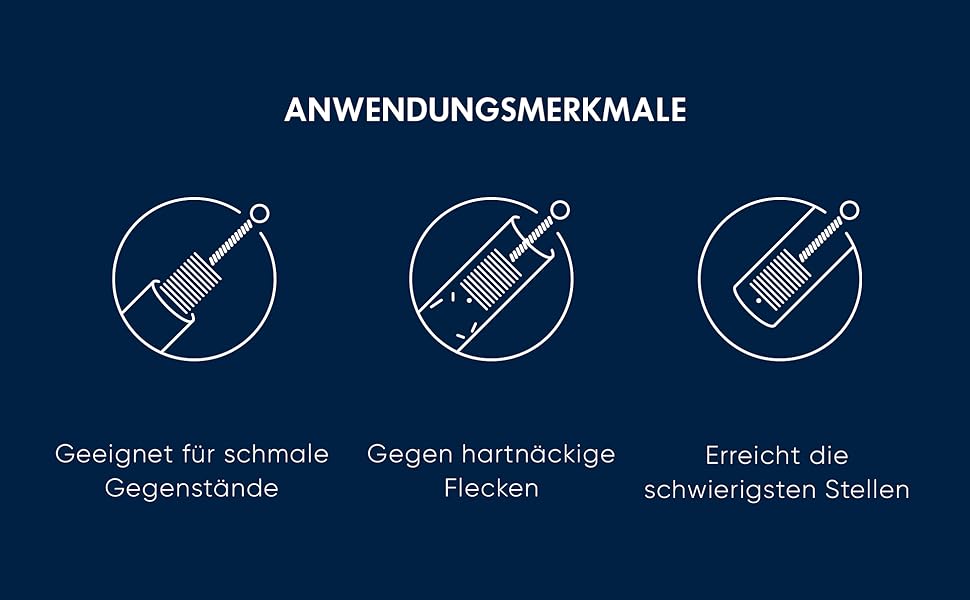 ANWENDUNGSMERKMALE

Geeignet für schmale Gegenstände

Gegen hartnäckige Flecken

Erreicht die schwierigsten Stellen