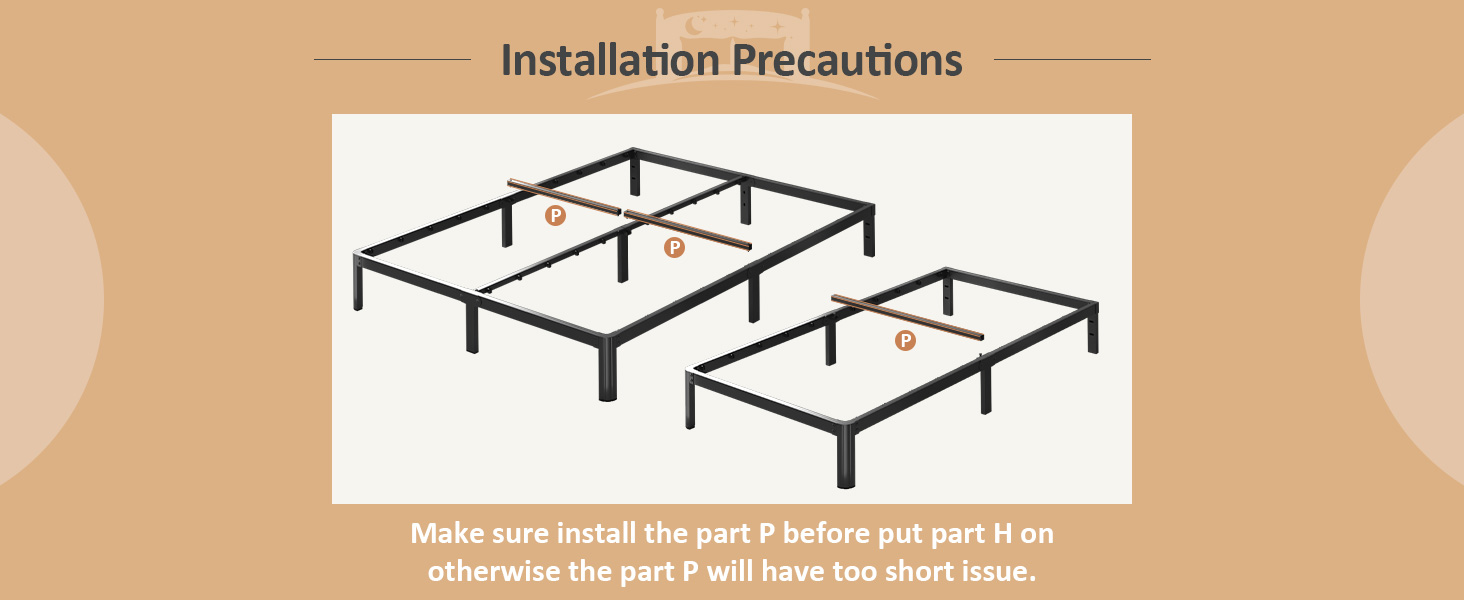 Installation Precautions

P

P

P

Make sure install the part P before put part H on otherwise the part P will have too short issue.