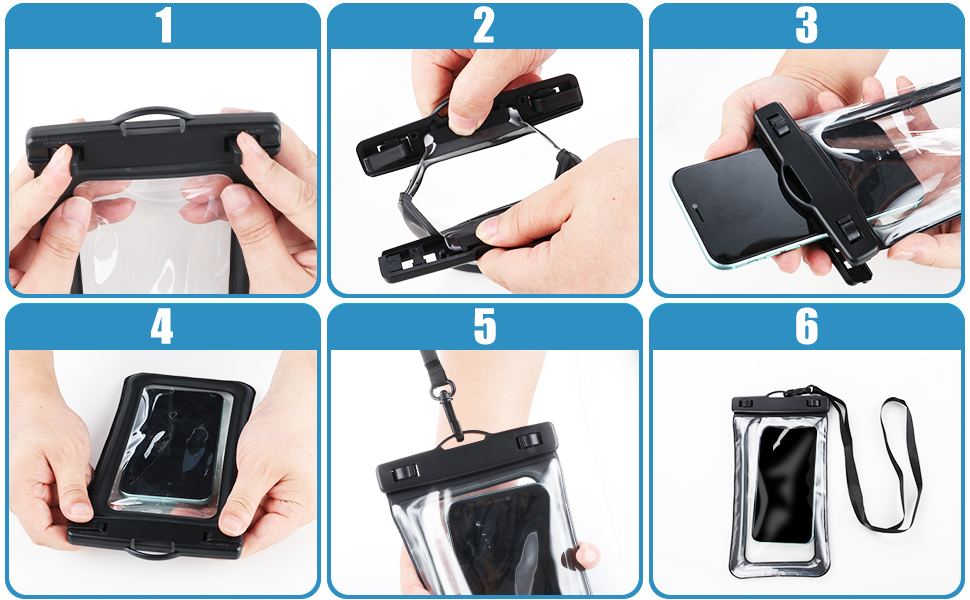 1

2

3

4

5

6