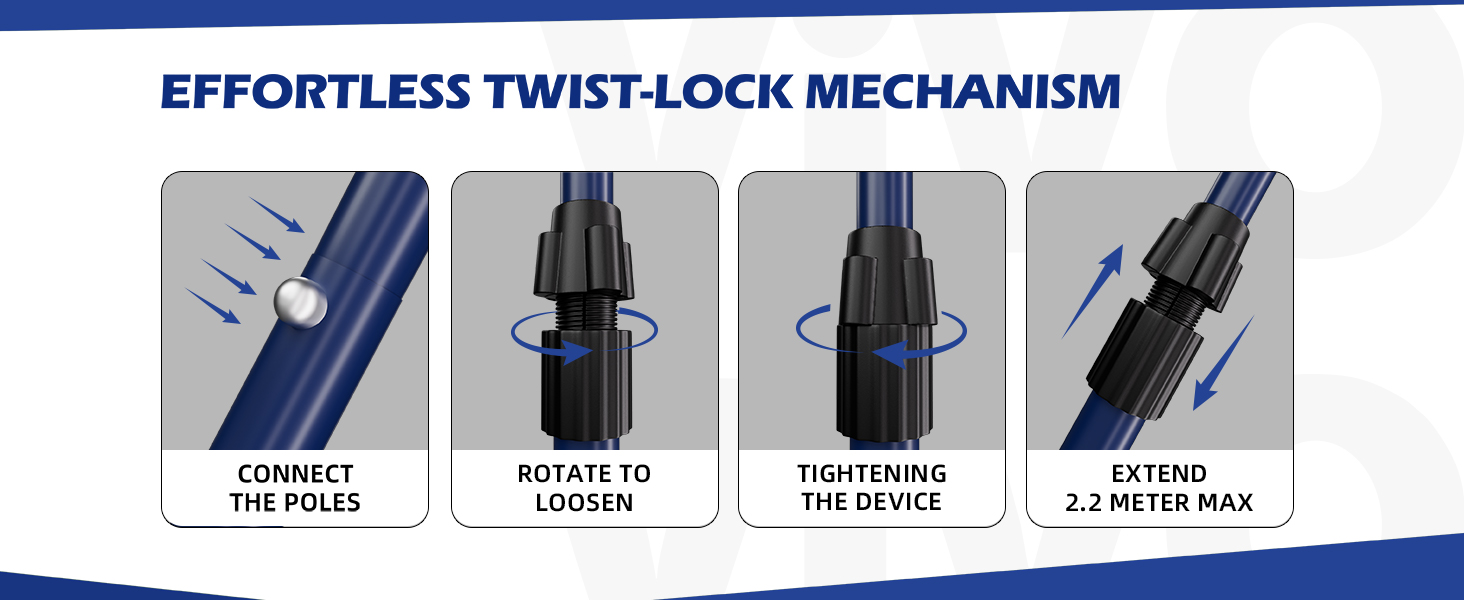 EFFORTLESS TWIST-LOCK MECHANISM

CONNECT THE POLES

ROTATE TO LOOSEN

TIGHTENING THE DEVICE

EXTEND 2.2 METER MAX