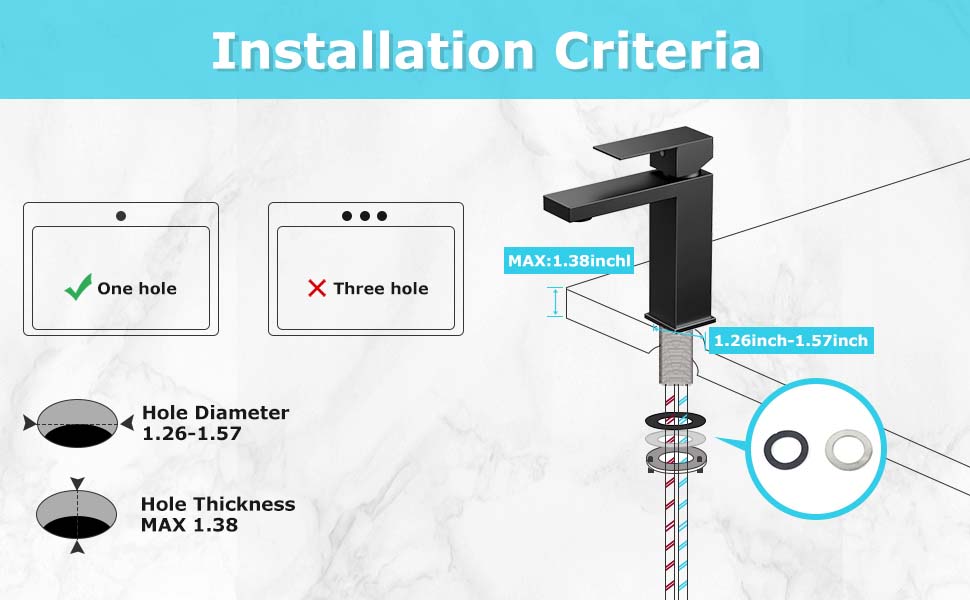 Installation Criteria

One hole

Three hole

Hole Diameter
1.26-1.57

Hole Thickness
MAX 1.38

MAX:1.38inchl

1.26inch-1.57inch