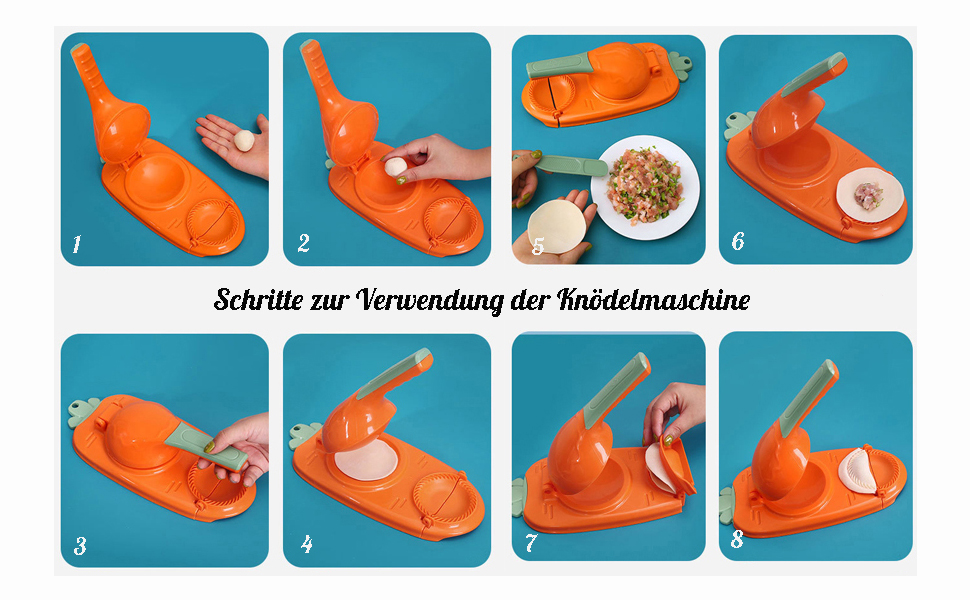 1

2

5

6

Schritte zur Verwendung der Knödelmaschine

3

4

7

8