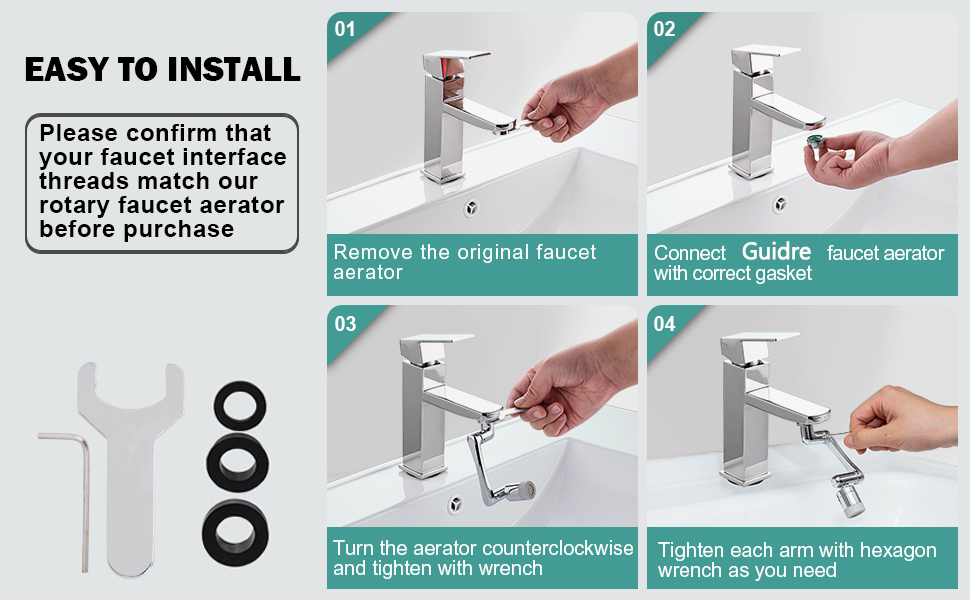 EASY TO INSTALL

Please confirm that your faucet interface threads match our rotary faucet aerator before purchase

01

Remove the original faucet aerator

02

Connect Guidre faucet aerator with correct gasket

03

Turn the aerator counterclockwise and tighten with wrench

04

Tighten each arm with hexagon wrench as you need