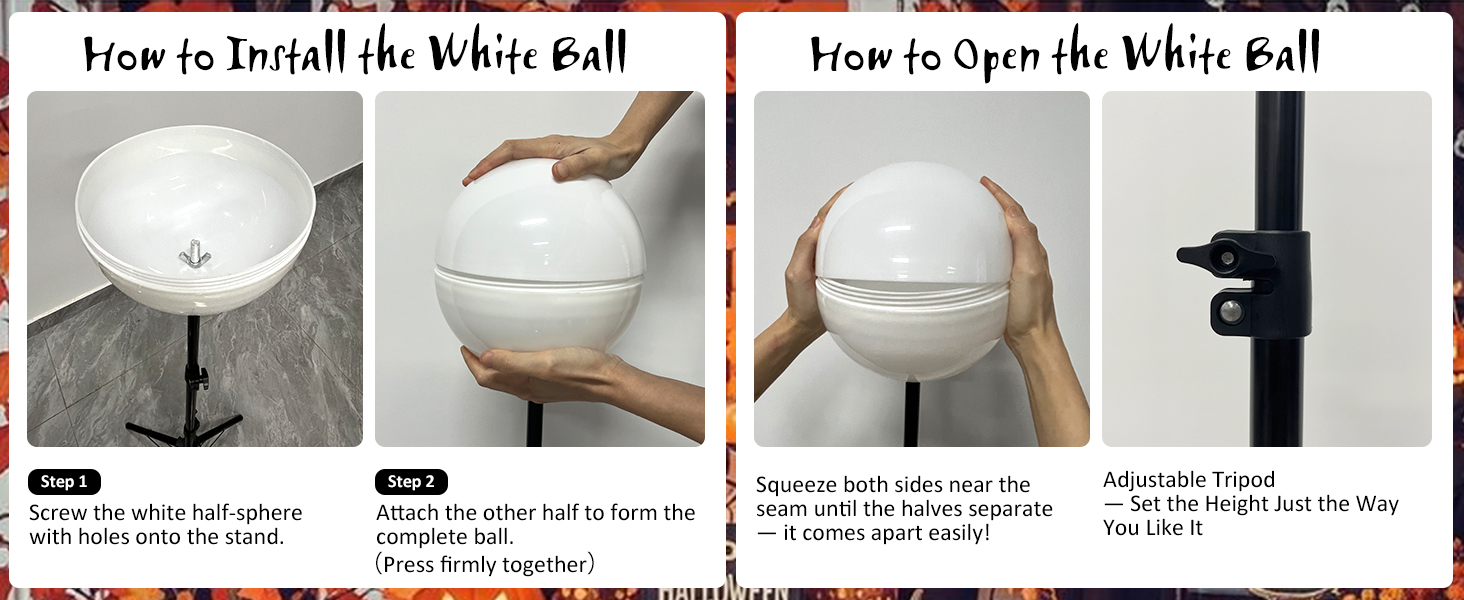 How to Install the White Ball

Step 1
Screw the white half-sphere with holes onto the stand.

Step 2
Attach the other half to form the complete ball.
(Press firmly together)

How to Open the White Ball

Squeeze both sides near the seam until the halves separate — it comes apart easily!

Adjustable Tripod
— Set the Height Just the Way You Like It

HALLOWEEN