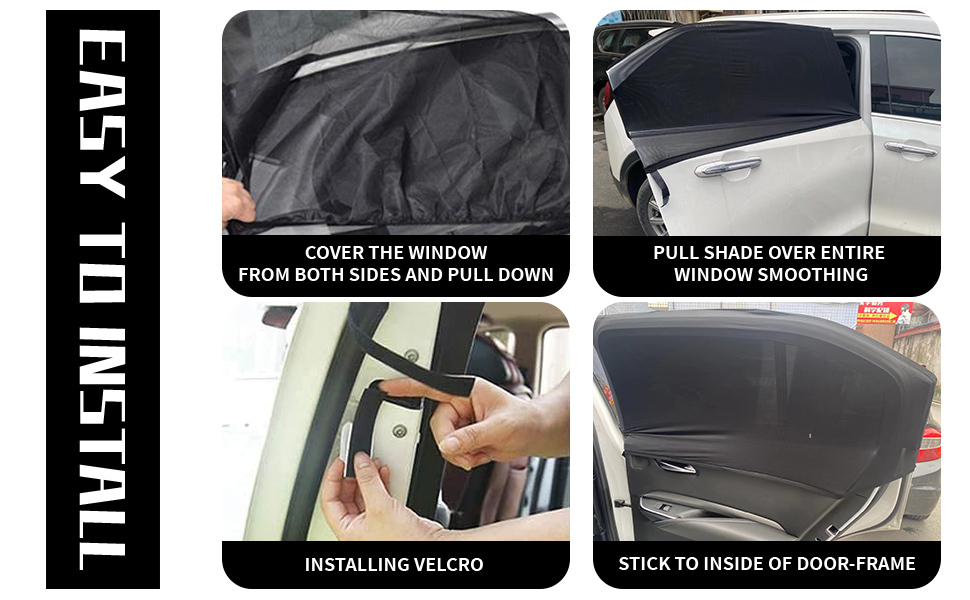 EASY TO INSTALL

COVER THE WINDOW FROM BOTH SIDES AND PULL DOWN

PULL SHADE OVER ENTIRE WINDOW SMOOTHING

INSTALLING VELCRO

STICK TO INSIDE OF DOOR-FRAME