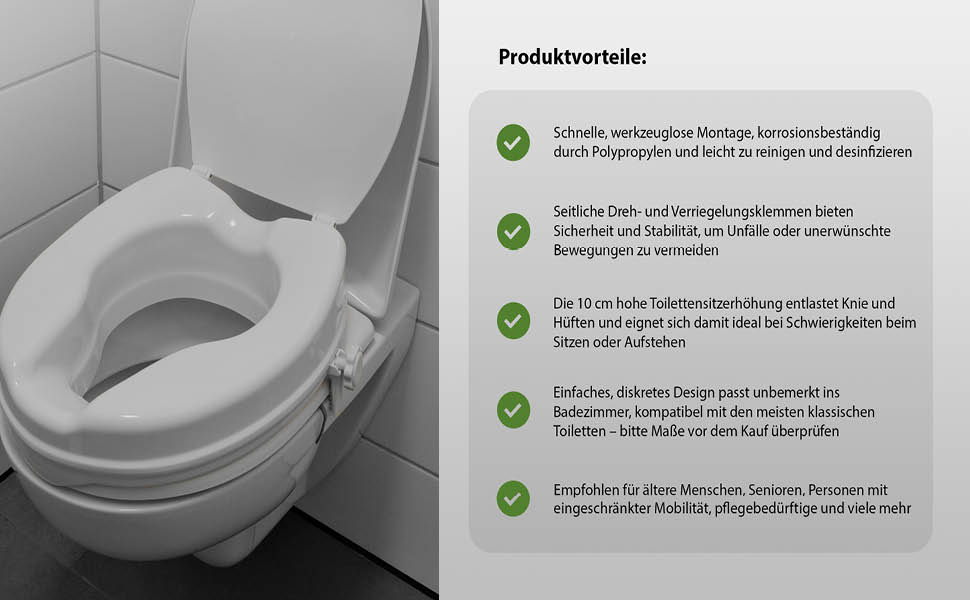 Produktvorteile:

Schnelle, werkzeuglose Montage, korrosionsbeständig durch Polypropylen und leicht zu reinigen und desinfizieren

Seitliche Dreh- und Verriegelungsklemmen bieten Sicherheit und Stabilität, um Unfälle oder unerwünschte Bewegungen zu vermeiden

Die 10 cm hohe Toilettensitzerhöhung entlastet Knie und Hüften und eignet sich damit ideal bei Schwierigkeiten beim Sitzen oder Aufstehen

Einfaches, diskretes Design passt unbemerkt ins Badezimmer, kompatibel mit den meisten klassischen Toiletten – bitte Maße vor dem Kauf überprüfen

Empfohlen für ältere Menschen, Senioren, Personen mit eingeschränkter Mobilität, pflegebedürftige und viele mehr