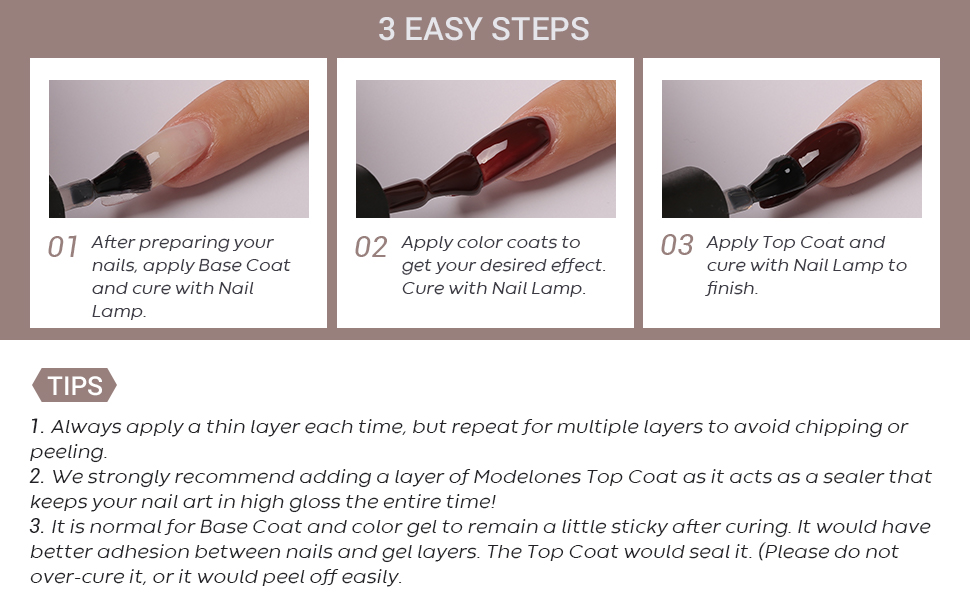 3 EASY STEPS

01 After preparing your nails, apply Base Coat and cure with Nail Lamp.

02 Apply color coats to get your desired effect. Cure with Nail Lamp.

03 Apply Top Coat and cure with Nail Lamp to finish.

TIPS

1. Always apply a thin layer each time, but repeat for multiple layers to avoid chipping or peeling.
2. We strongly recommend adding a layer of Modelones Top Coat as it acts as a sealer that keeps your nail art in high gloss the entire time!
3. It is normal for Base Coat and color gel to remain a little sticky after curing. It would have better adhesion between nails and gel layers. The Top Coat would seal it. (Please do not over-cure it, or it would peel off easily.