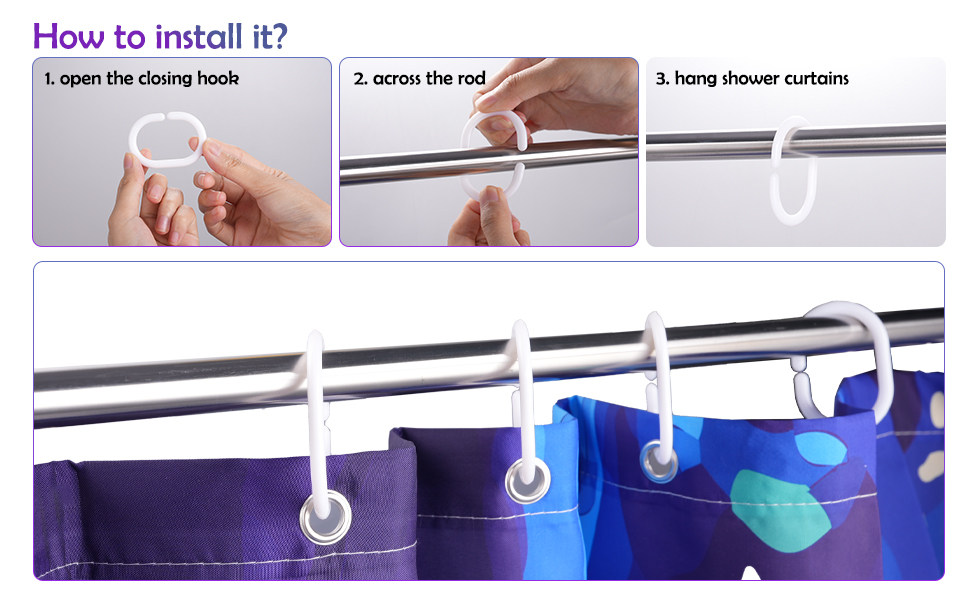 How to install it?

1. open the closing hook

2. across the rod

3. hang shower curtains