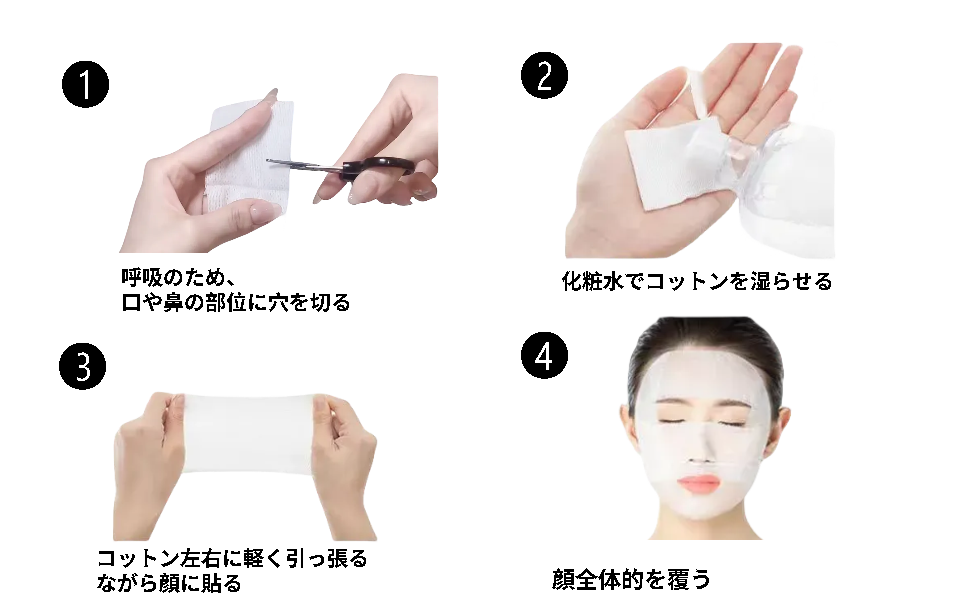 1

呼吸のため、
口や鼻の部位に穴を切る

2

化粧水でコットンを湿らせる

3

コットン左右に軽く引っ張る
ながら顔に貼る

4

顔全体的を覆う