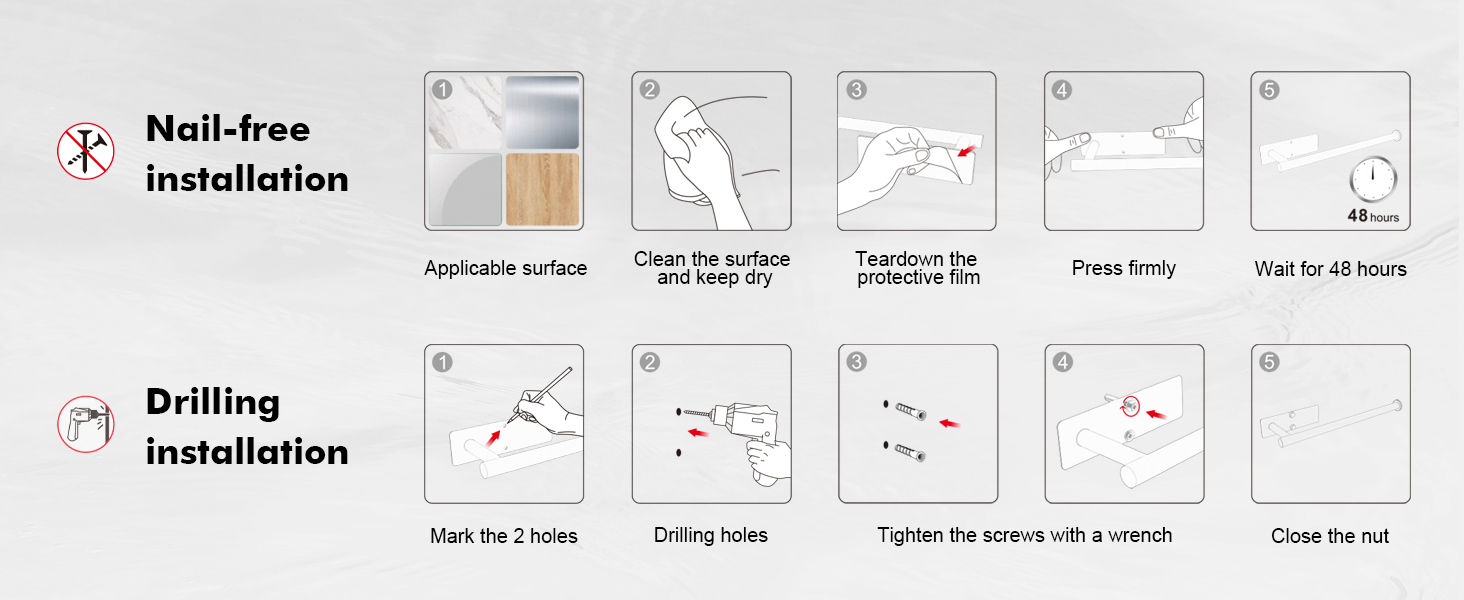 Nail-free installation

1
Applicable surface

2
Clean the surface and keep dry

3
Teardown the protective film

4
Press firmly

5
48 hours
Wait for 48 hours

Drilling installation

1
Mark the 2 holes

2
Drilling holes

3

4
Tighten the screws with a wrench

5
Close the nut