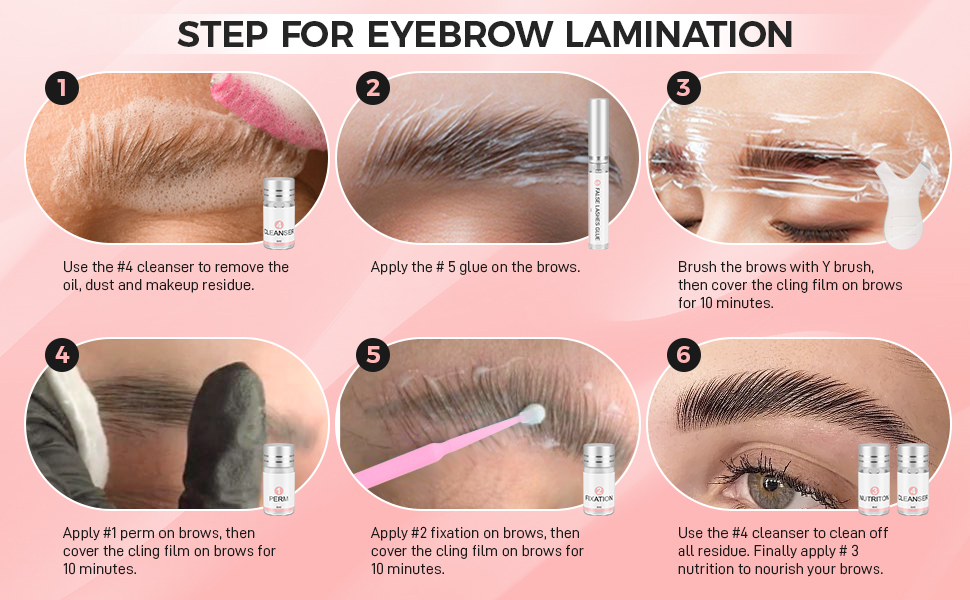 STEP FOR EYEBROW LAMINATION

1

4 CLEANSER

Use the #4 cleanser to remove the oil, dust and makeup residue.

2

5 FALSE LASHES GLUE

Apply the # 5 glue on the brows.

3

Brush the brows with Y brush, then cover the cling film on brows for 10 minutes.

4

1 PERM

Apply #1 perm on brows, then cover the cling film on brows for 10 minutes.

5

2 FIXATION

Apply #2 fixation on brows, then cover the cling film on brows for 10 minutes.

6

3 NUTRITION

4 CLEANSER

Use the #4 cleanser to clean off all residue. Finally apply # 3 nutrition to nourish your brows.