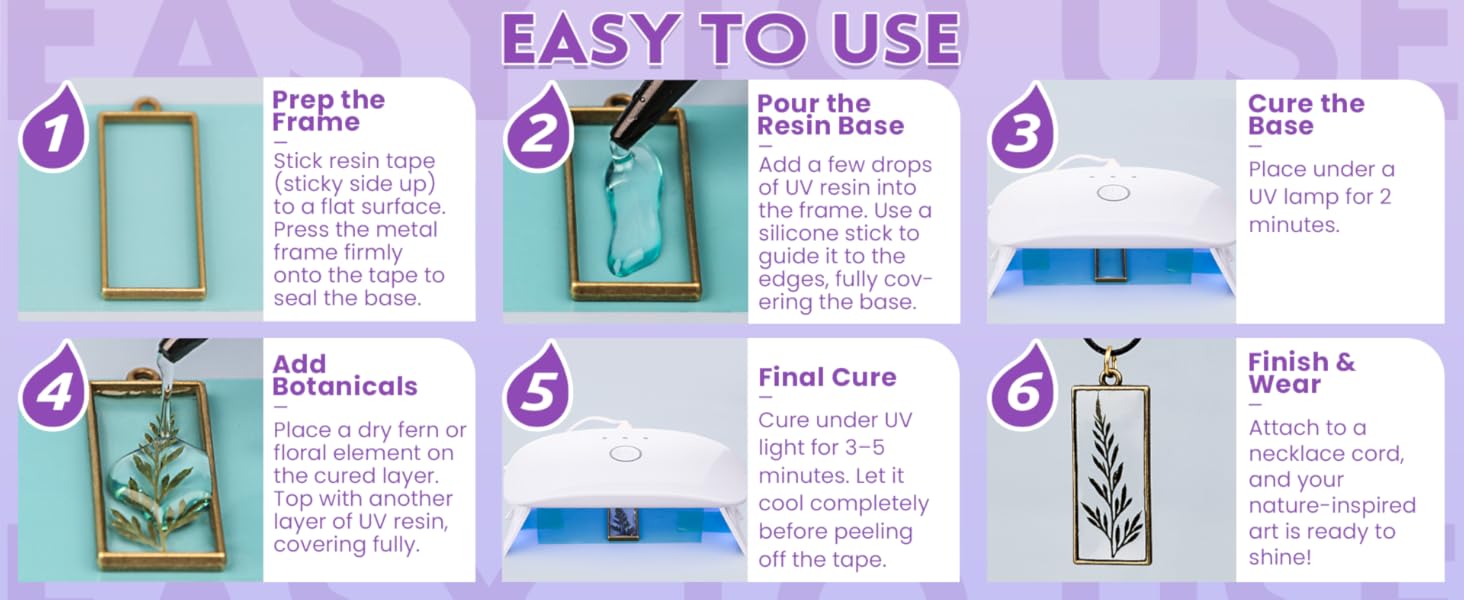 EASY TO USE

1

Prep the Frame

Stick resin tape (sticky side up) to a flat surface. Press the metal frame firmly onto the tape to seal the base.

2

Pour the Resin Base

Add a few drops of UV resin into the frame. Use a silicone stick to guide it to the edges, fully covering the base.

3

Cure the Base

Place under a UV lamp for 2 minutes.

4

Add Botanicals

Place a dry fern or floral element on the cured layer. Top with another layer of UV resin, covering fully.

5

Final Cure

Cure under UV light for 3–5 minutes. Let it cool completely before peeling off the tape.

6

Finish & Wear

Attach to a necklace cord, and your nature-inspired art is ready to shine!