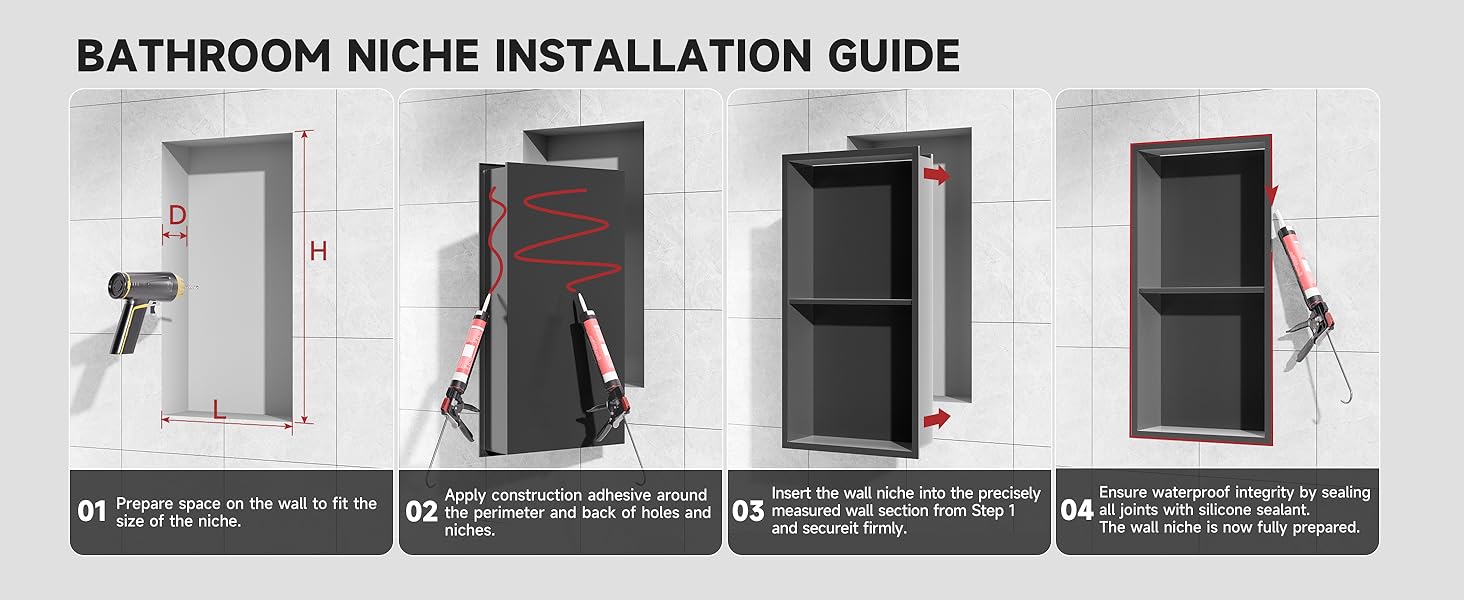 BATHROOM NICHE INSTALLATION GUIDE

D

H

L

01 Prepare space on the wall to fit the size of the niche.

02 Apply construction adhesive around the perimeter and back of holes and niches.

03 Insert the wall niche into the precisely measured wall section from Step 1 and secureit firmly.

04 Ensure waterproof integrity by sealing all joints with silicone sealant. The wall niche is now fully prepared.