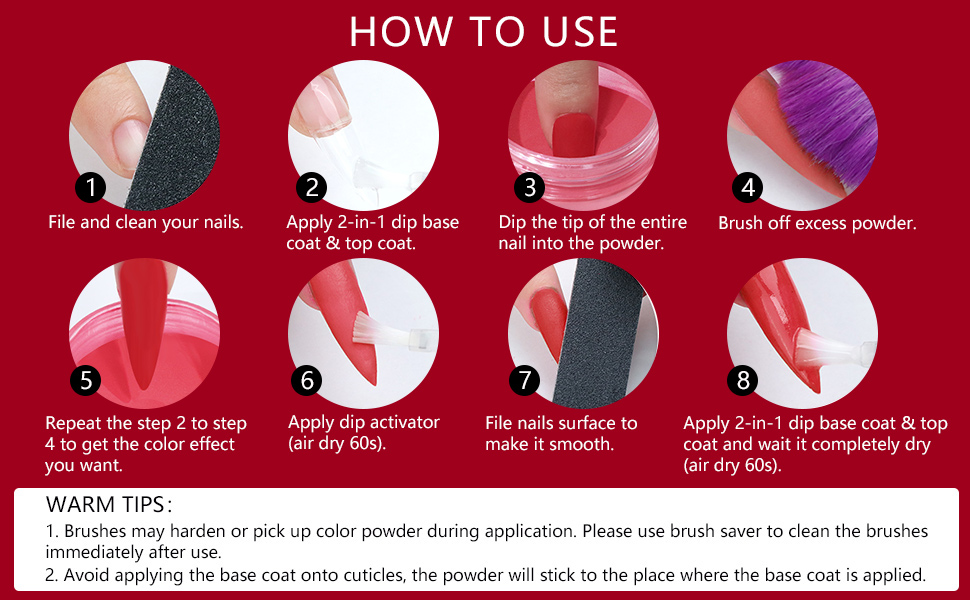 HOW TO USE

1
File and clean your nails.

2
Apply 2-in-1 dip base coat & top coat.

3
Dip the tip of the entire nail into the powder.

4
Brush off excess powder.

5
Repeat the step 2 to step 4 to get the color effect you want.

6
Apply dip activator (air dry 60s).

7
File nails surface to make it smooth.

8
Apply 2-in-1 dip base coat & top coat and wait it completely dry (air dry 60s).

WARM TIPS:
1. Brushes may harden or pick up color powder during application. Please use brush saver to clean the brushes immediately after use.
2. Avoid applying the base coat onto cuticles, the powder will stick to the place where the base coat is applied.