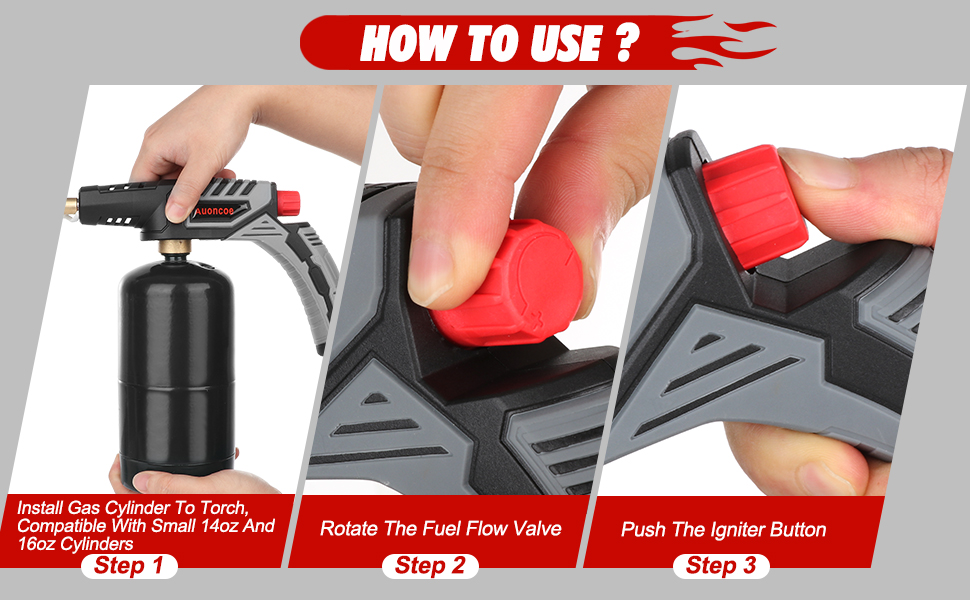 HOW TO USE ?

AUONCOE

Install Gas Cylinder To Torch, Compatible With Small 14oz And 16oz Cylinders

Step 1

Rotate The Fuel Flow Valve

Step 2

Push The Igniter Button

Step 3