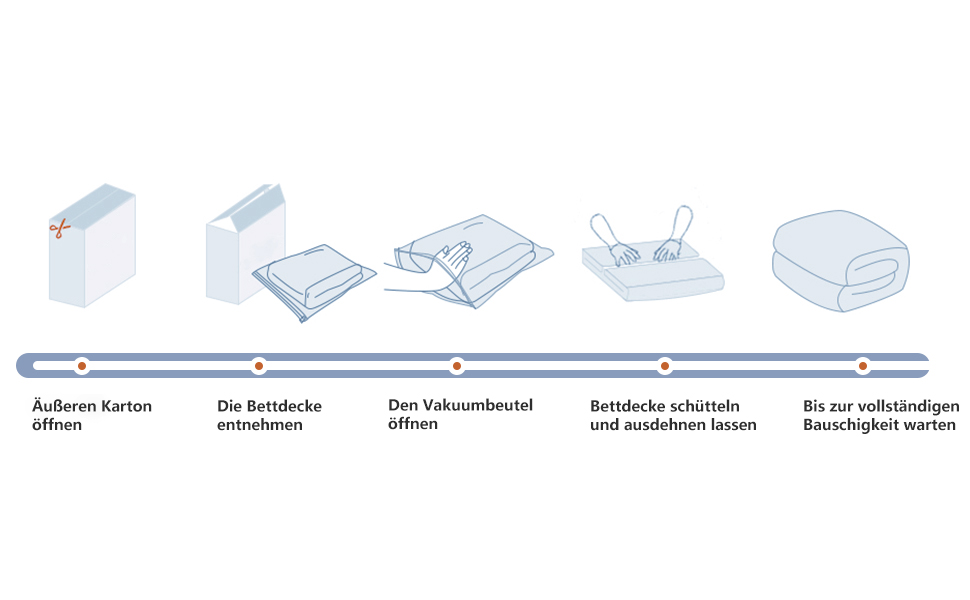 Äußeren Karton öffnen

Die Bettdecke entnehmen

Den Vakuumbeutel öffnen

Bettdecke schütteln und ausdehnen lassen

Bis zur vollständigen Bauschigkeit warten