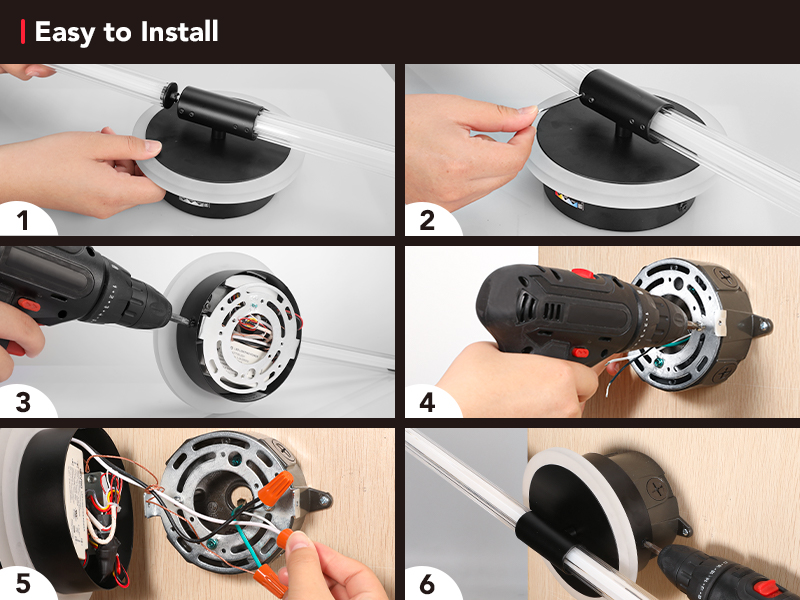 Easy to Install

1

2

3

4

5

6