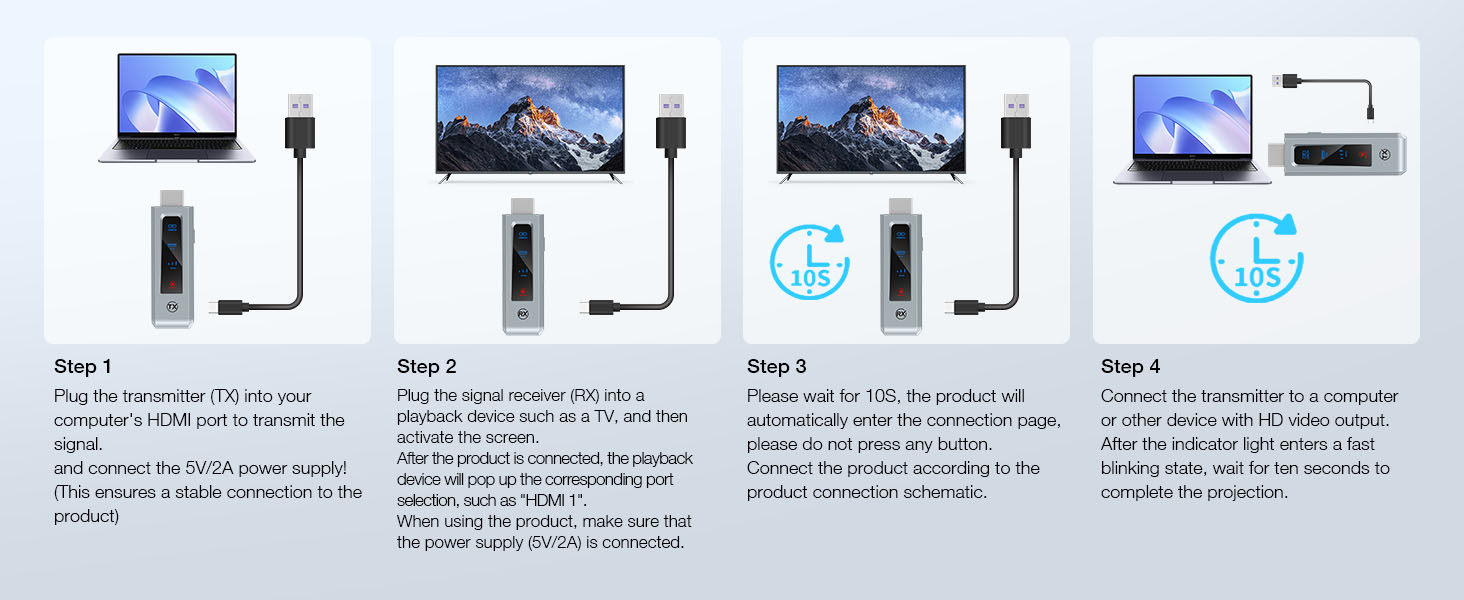 TX

Step 1

Plug the transmitter (TX) into your computer's HDMI port to transmit the signal.
and connect the 5V/2A power supply!
(This ensures a stable connection to the product)

RX

Step 2

Plug the signal receiver (RX) into a playback device such as a TV, and then activate the screen.
After the product is connected, the playback device will pop up the corresponding port selection, such as "HDMI 1".
When using the product, make sure that the power supply (5V/2A) is connected.

10S

RX

Step 3

Please wait for 10S, the product will automatically enter the connection page, please do not press any button.
Connect the product according to the product connection schematic.

TX

10S

Step 4

Connect the transmitter to a computer or other device with HD video output.
After the indicator light enters a fast blinking state, wait for ten seconds to complete the projection.