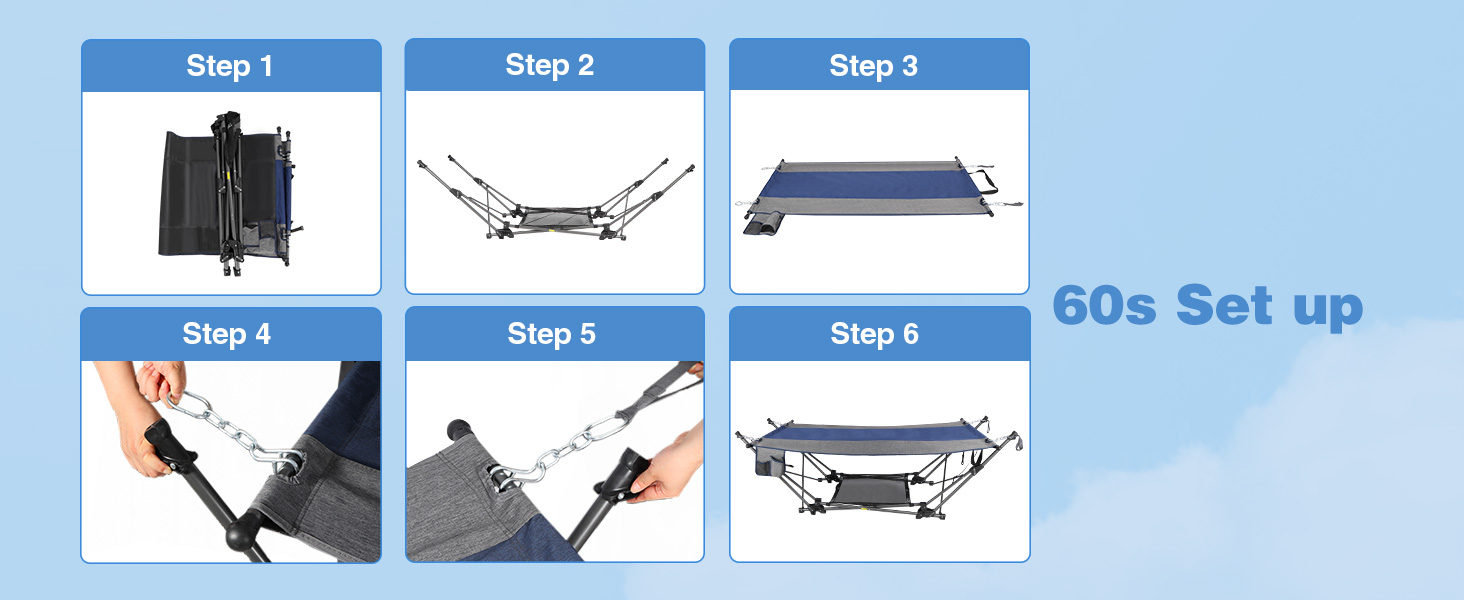 Step 1

Step 2

Step 3

Step 4

Step 5

Step 6

60s Set up