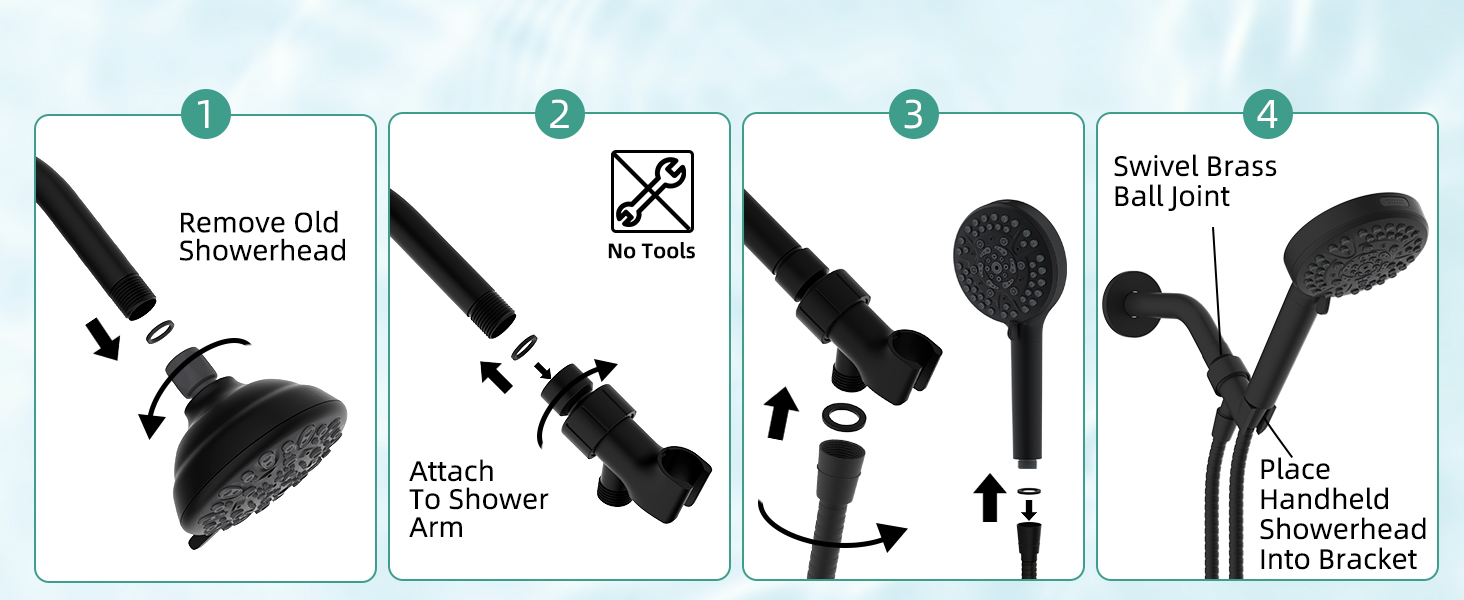 1

Remove Old Showerhead

2

No Tools

Attach To Shower Arm

3

4

Swivel Brass Ball Joint

Place Handheld Showerhead Into Bracket