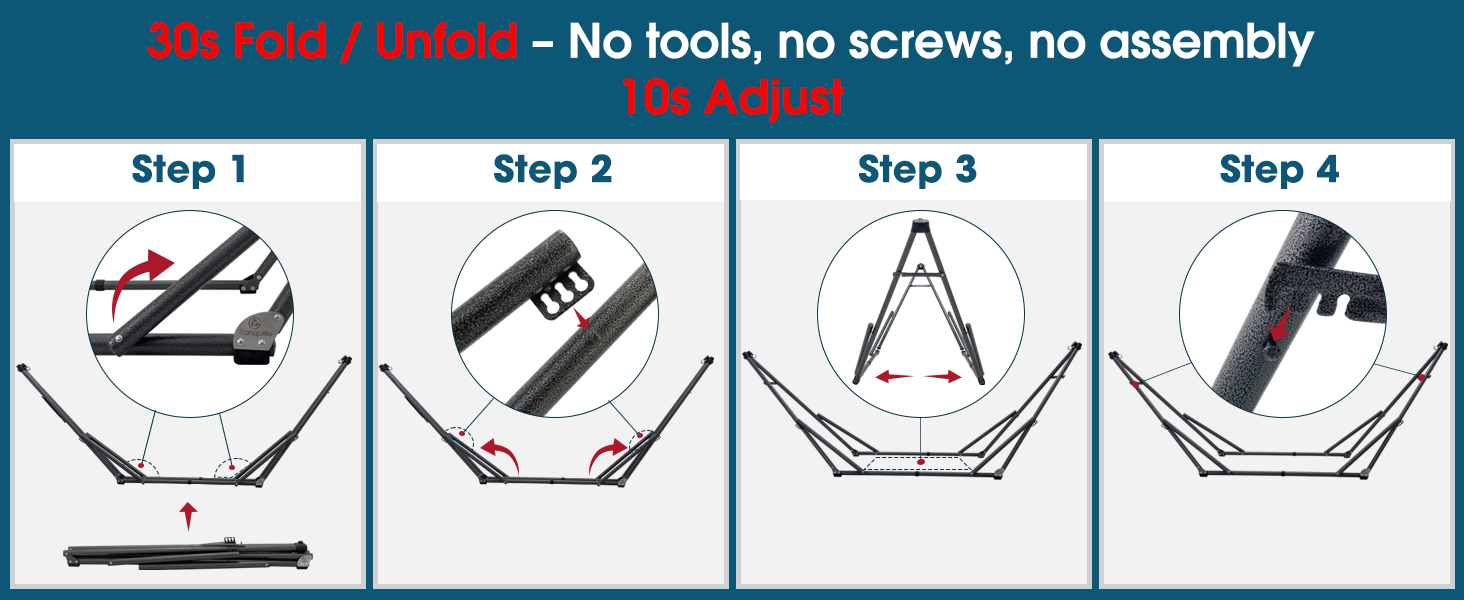 30s Fold / Unfold – No tools, no screws, no assembly
10s Adjust

Step 1

Tranquillo

Step 2

Step 3

Step 4