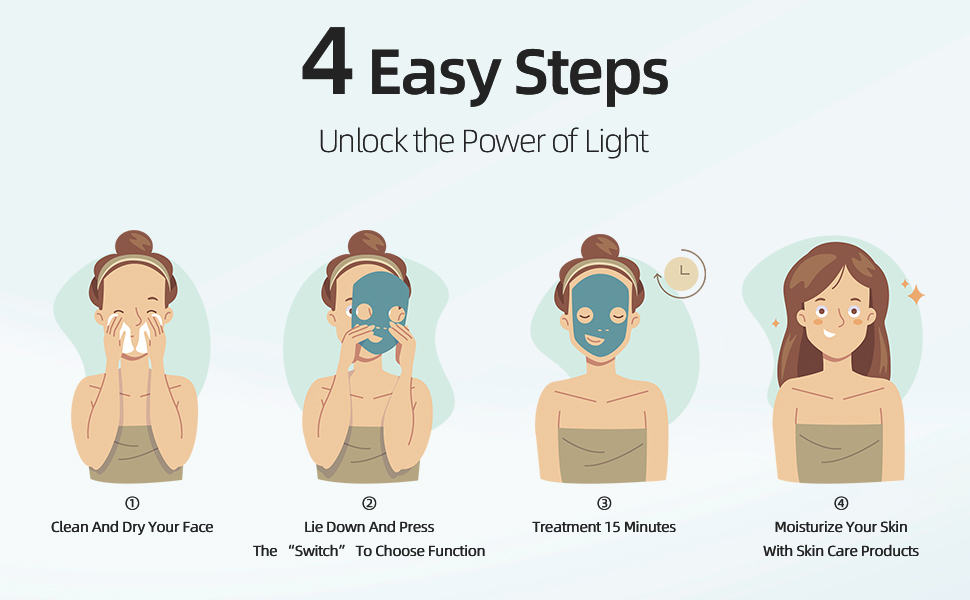 4 Easy Steps

Unlock the Power of Light

①
Clean And Dry Your Face

②
Lie Down And Press
The “Switch” To Choose Function

③
Treatment 15 Minutes

④
Moisturize Your Skin
With Skin Care Products