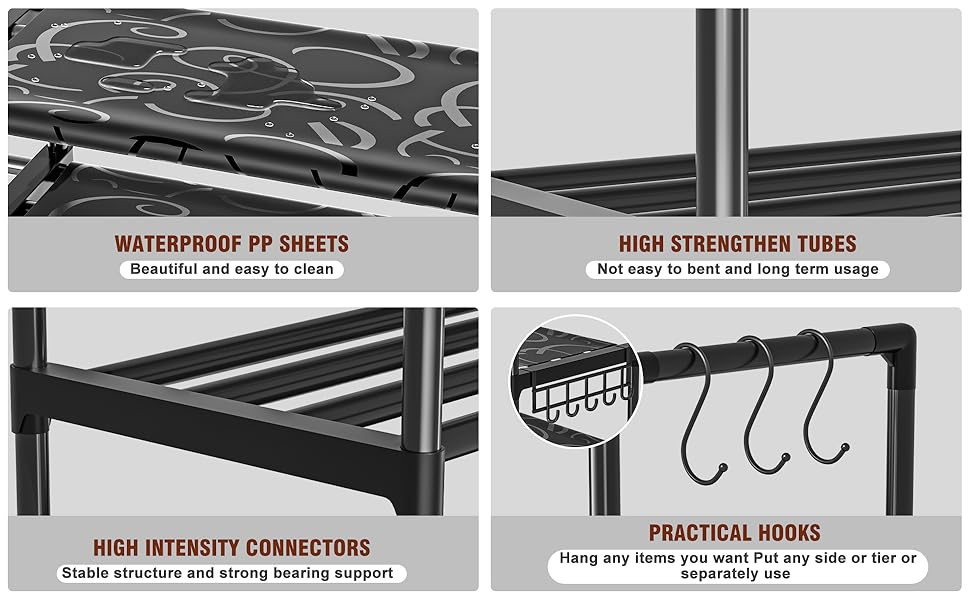 WATERPROOF PP SHEETS
Beautiful and easy to clean

HIGH STRENGTHEN TUBES
Not easy to bent and long term usage

HIGH INTENSITY CONNECTORS
Stable structure and strong bearing support

PRACTICAL HOOKS
Hang any items you want Put any side or tier or separately use